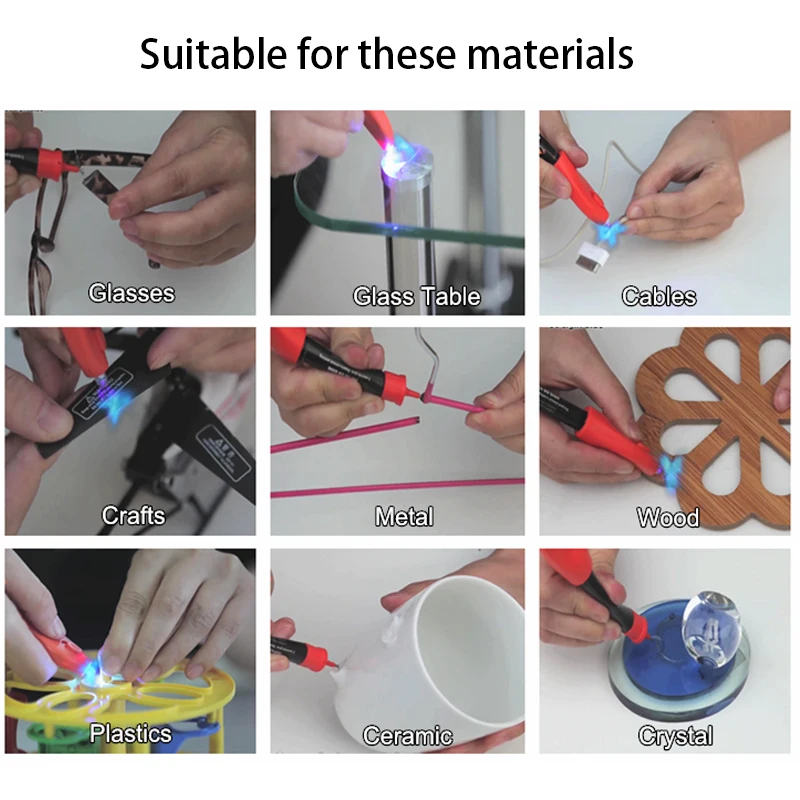 Suitable for these materials

Glasses
Glass Table
Cables
Crafts
Metal
Wood
Plastics
Ceramic
Crystal