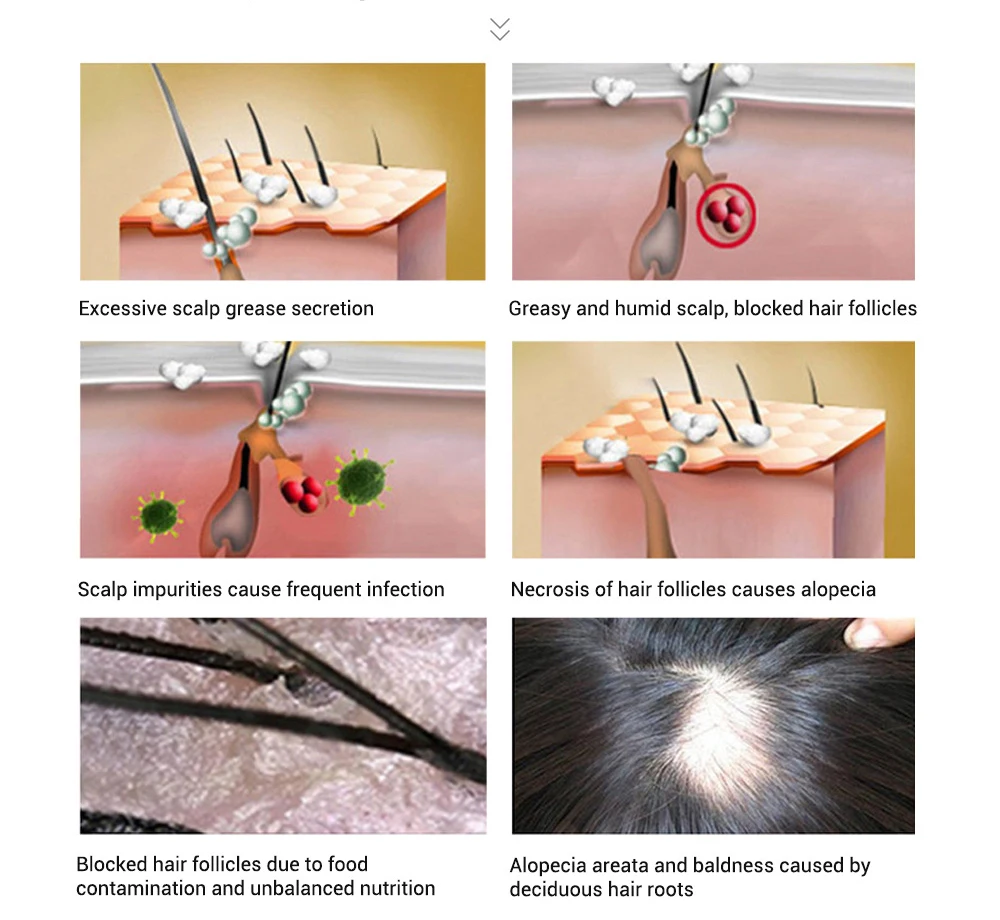 Excessive scalp grease secretion

Greasy and humid scalp, blocked hair follicles

Scalp impurities cause frequent infection

Necrosis of hair follicles causes alopecia

Blocked hair follicles due to food contamination and unbalanced nutrition

Alopecia areata and baldness caused by deciduous hair roots