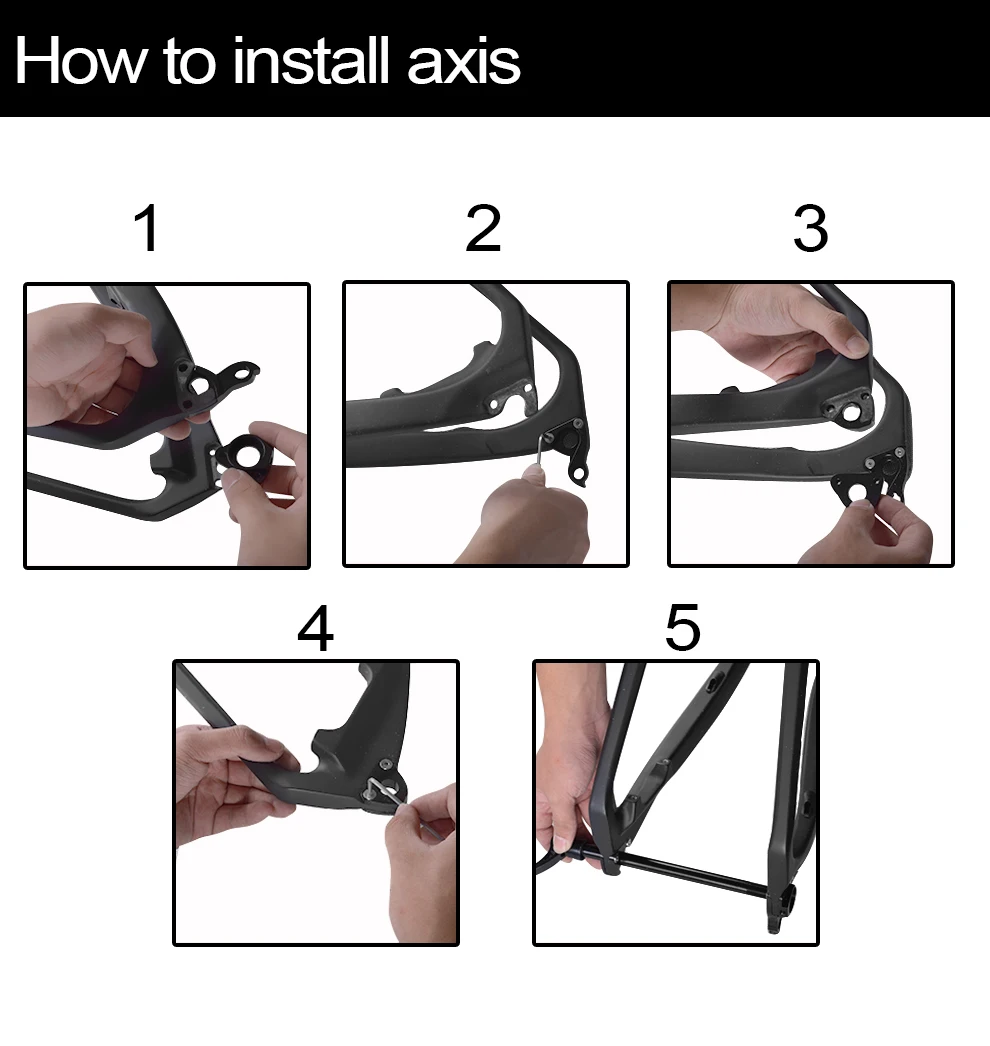 How to install axis

1

2

3

4

5