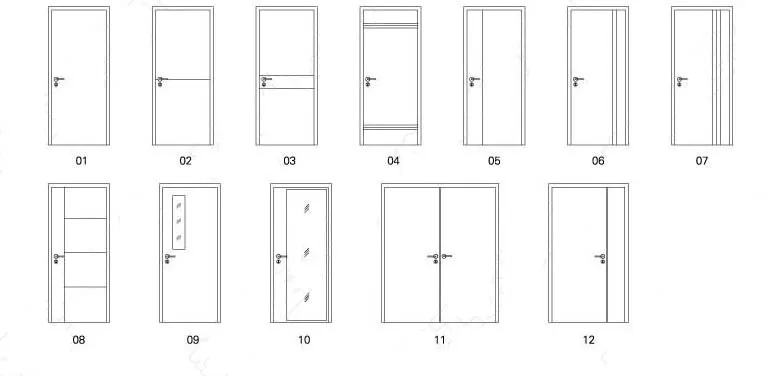 01 02 03 04 05 06 07

08 09 10 11 12