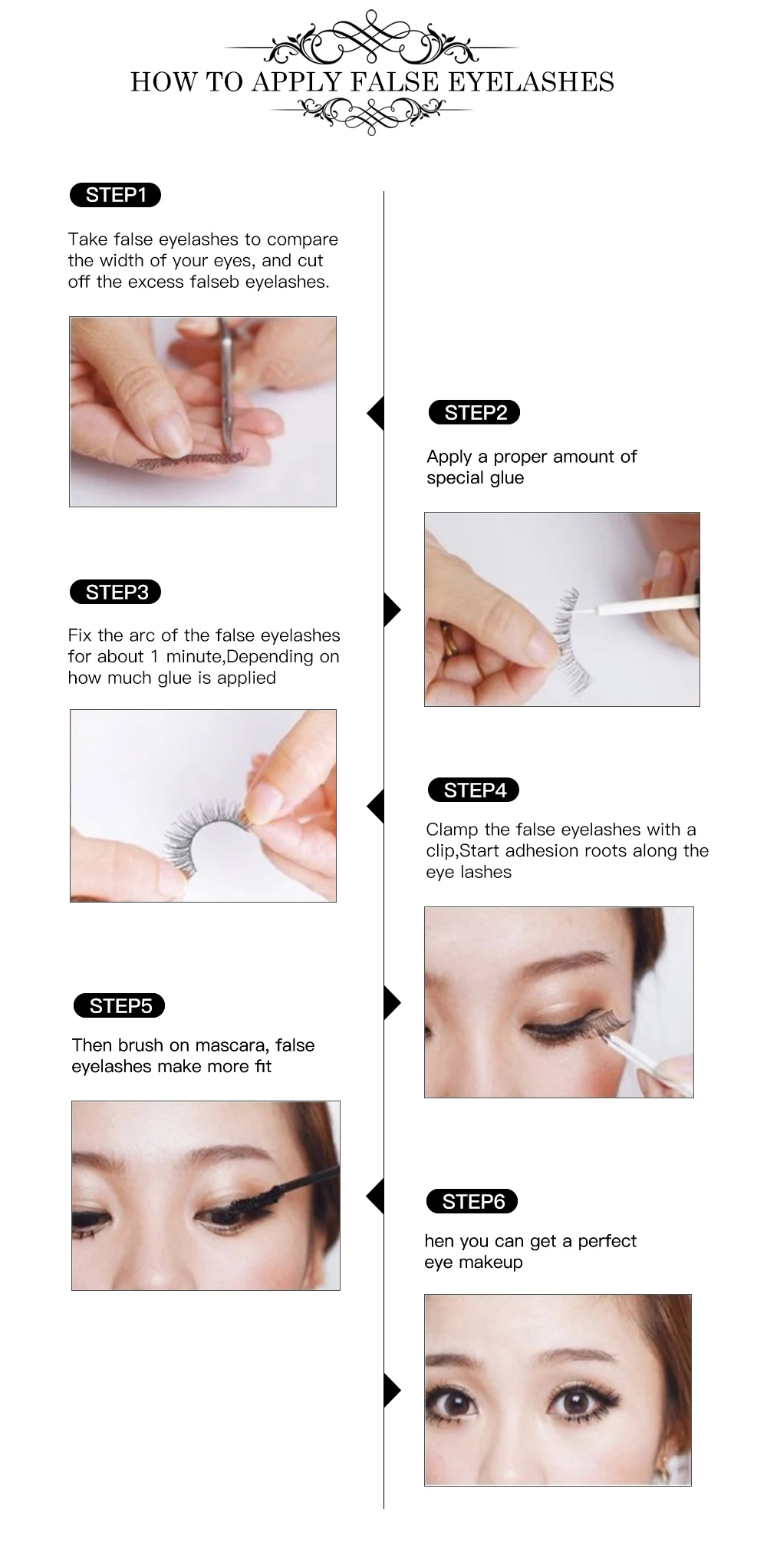 HOW TO APPLY FALSE EYELASHES

STEP1

Take false eyelashes to compare the width of your eyes, and cut off the excess falseb eyelashes.

STEP2

Apply a proper amount of special glue

STEP3

Fix the arc of the false eyelashes for about 1 minute,Depending on how much glue is applied

STEP4

Clamp the false eyelashes with a clip,Start adhesion roots along the eye lashes

STEP5

Then brush on mascara, false eyelashes make more fit

STEP6

hen you can get a perfect eye makeup