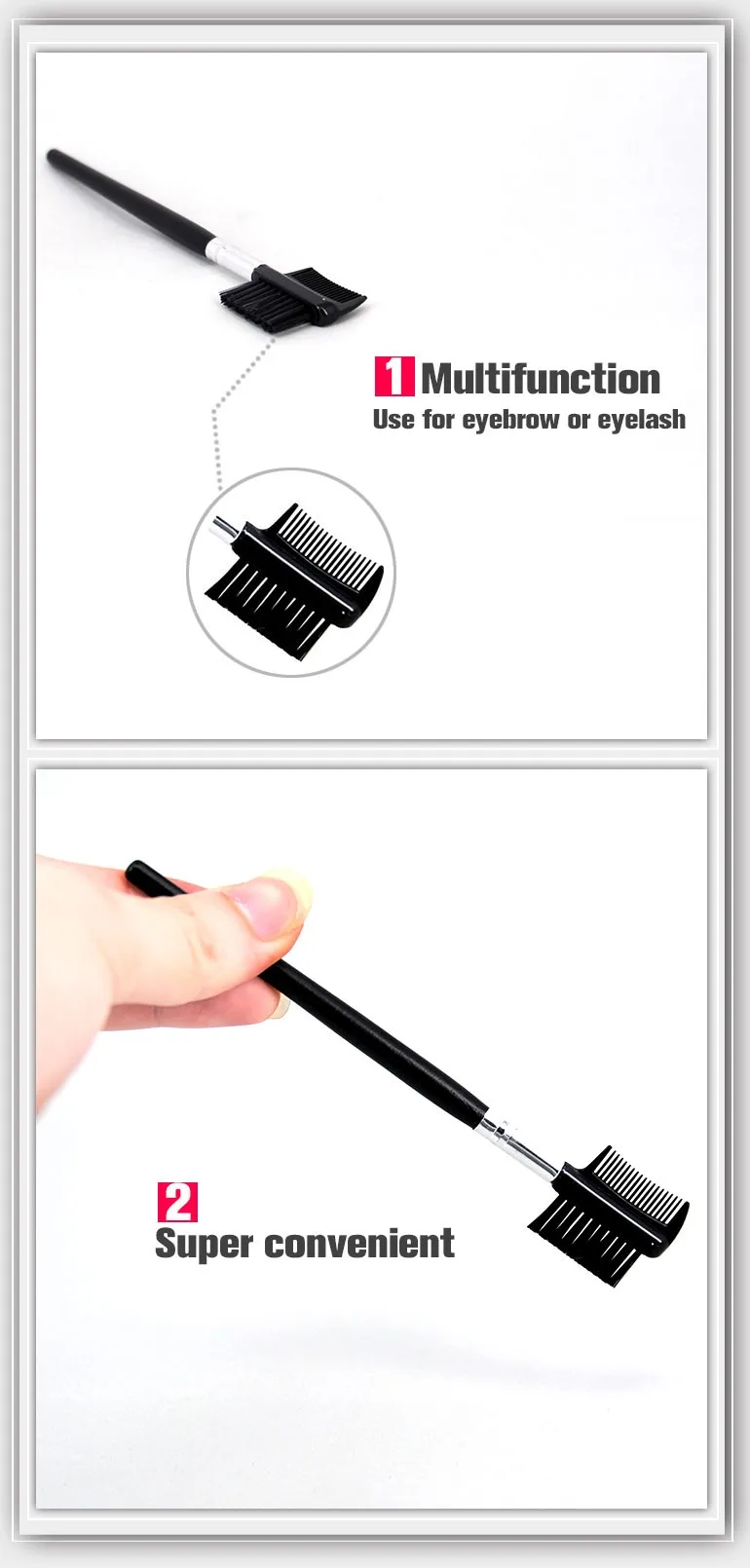 1 Multifunction
Use for eyebrow or eyelash

2
Super convenient