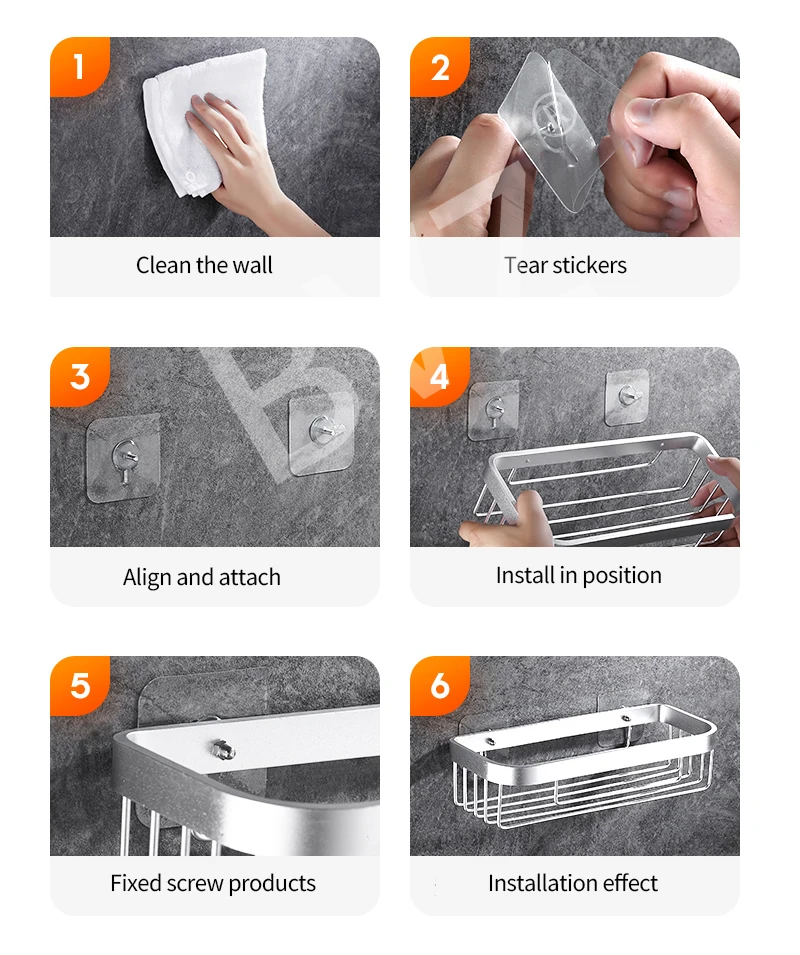 1
Clean the wall

2
Tear stickers

3
Align and attach

4
Install in position

5
Fixed screw products

6
Installation effect