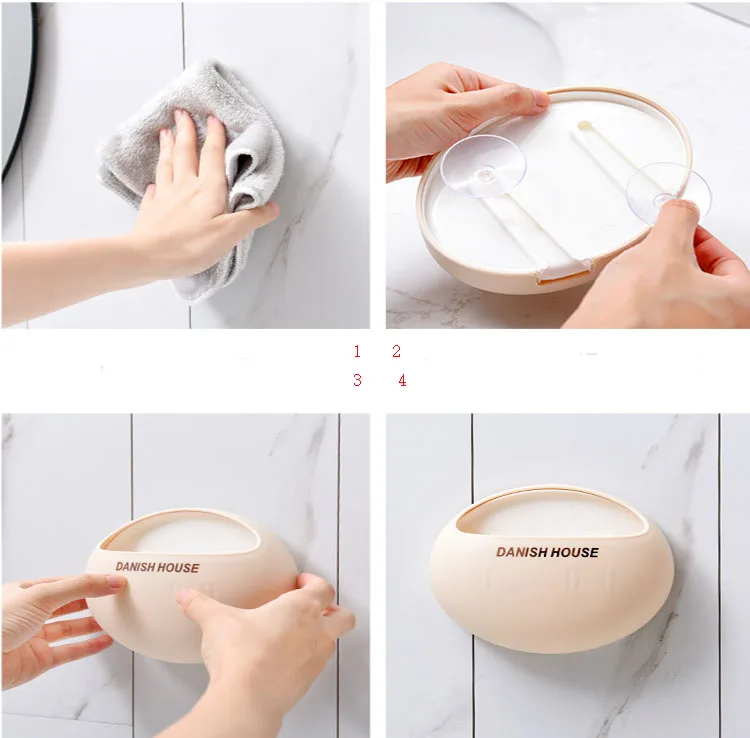 1 2

3 4

DANISH HOUSE

DANISH HOUSE