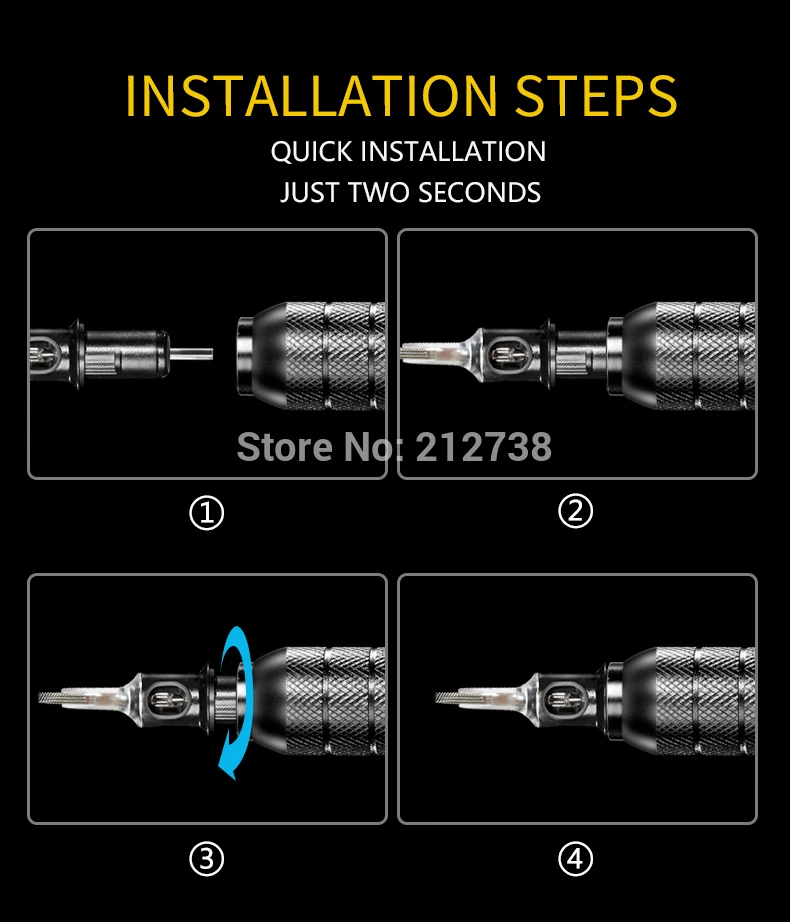 INSTALLATION STEPS

QUICK INSTALLATION
JUST TWO SECONDS

Store No: 212738

①

②

③

④