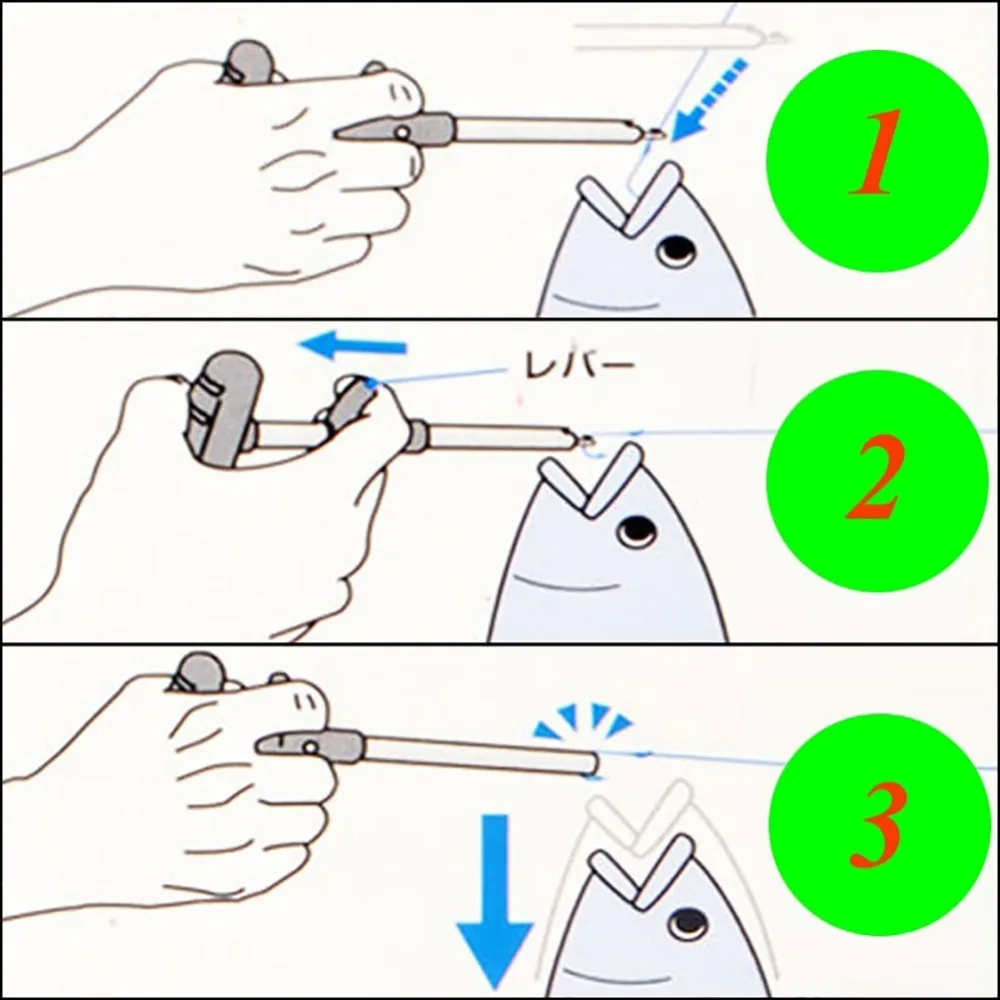 1

レバー

2

3