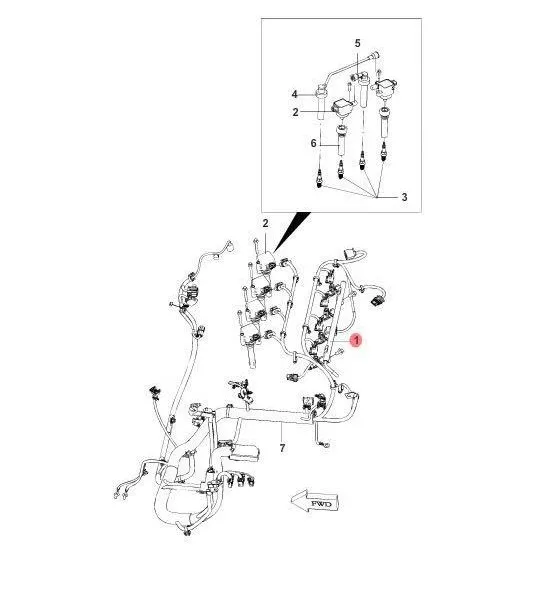 5
4
2
6
3
2
1
7
FWD