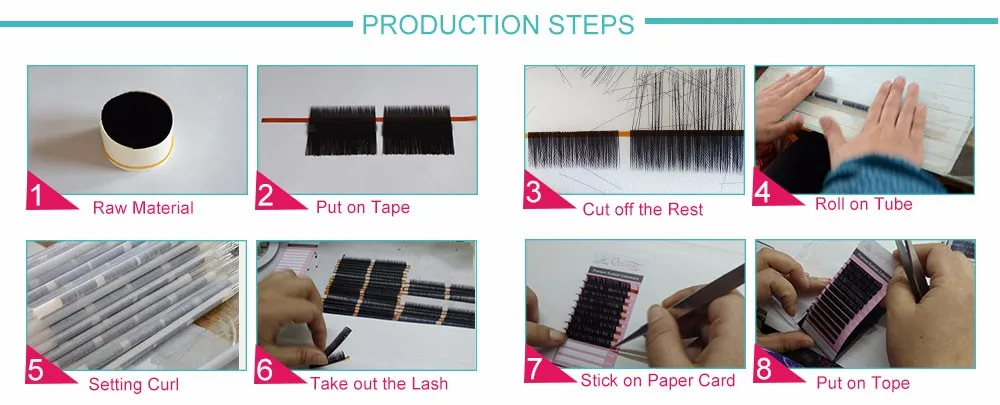 PRODUCTION STEPS

1 Raw Material

2 Put on Tape

3 Cut off the Rest

4 Roll on Tube

5 Setting Curl

6 Take out the Lash

7 Stick on Paper Card

8 Put on Tope