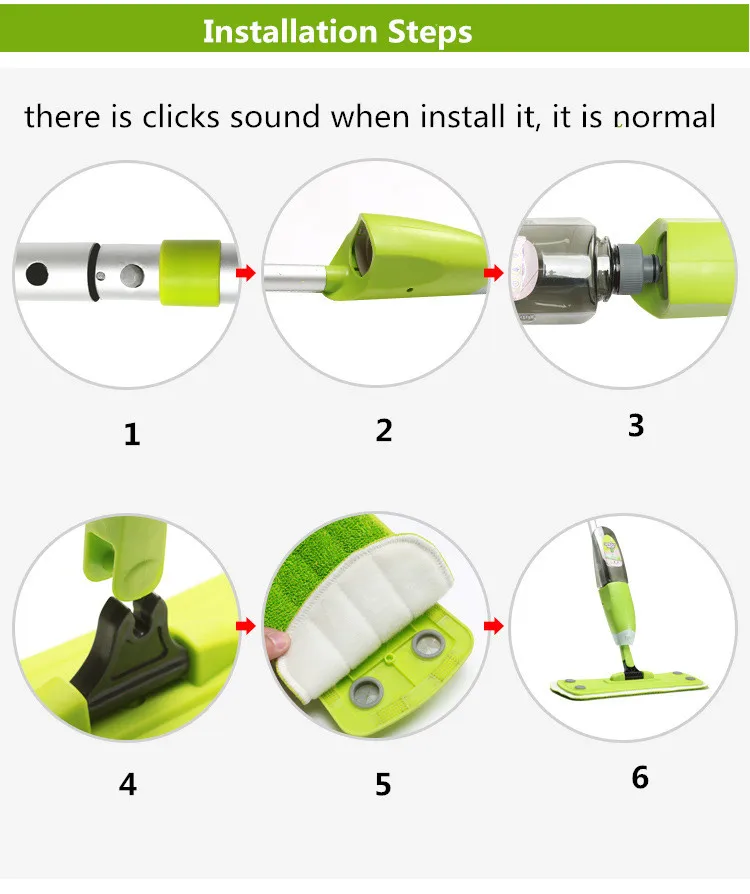 Installation Steps

there is clicks sound when install it, it is normal

1

2

3

4

5

6