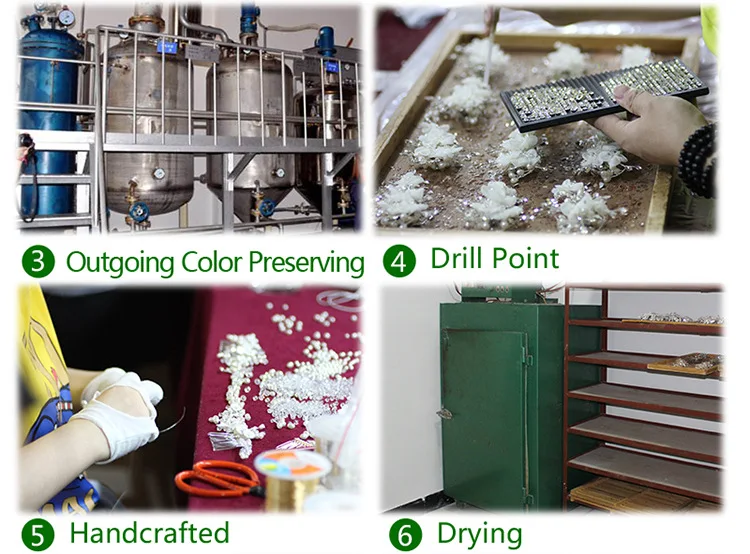 3 Outgoing Color Preserving

4 Drill Point

5 Handcrafted

6 Drying