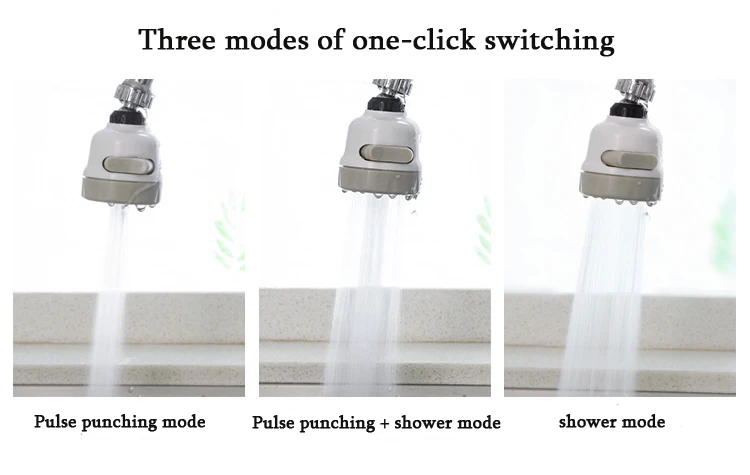 Three modes of one-click switching

Pulse punching mode

Pulse punching + shower mode

shower mode