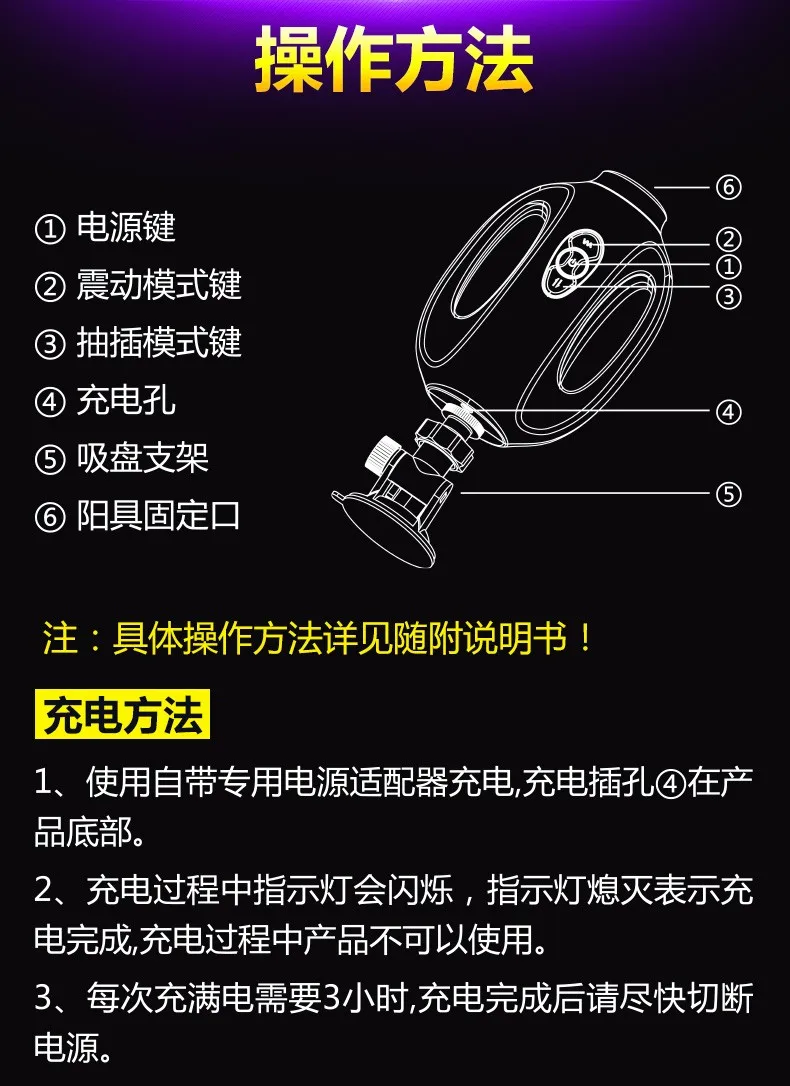 操作方法

① 电源键
② 震动模式键
③ 抽插模式键
④ 充电孔
⑤ 吸盘支架
⑥ 阳具固定口

⑥
②
①
③
④
⑤

注：具体操作方法详见随附说明书！

充电方法

1、使用自带专用电源适配器充电,充电插孔④在产品底部。

2、充电过程中指示灯会闪烁，指示灯熄灭表示充电完成,充电过程中产品不可以使用。

3、每次充满电需要3小时,充电完成后请尽快切断电源。