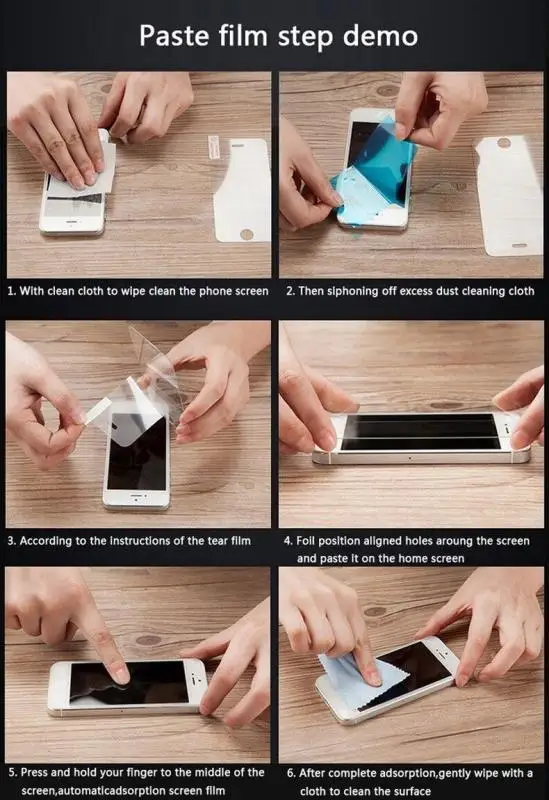 Paste film step demo

1. With clean cloth to wipe clean the phone screen

2. Then siphoning off excess dust cleaning cloth

3. According to the instructions of the tear film

4. Foil position aligned holes aroung the screen and paste it on the home screen

5. Press and hold your finger to the middle of the screen,automaticadsorption screen film

6. After complete adsorption,gently wipe with a cloth to clean the surface