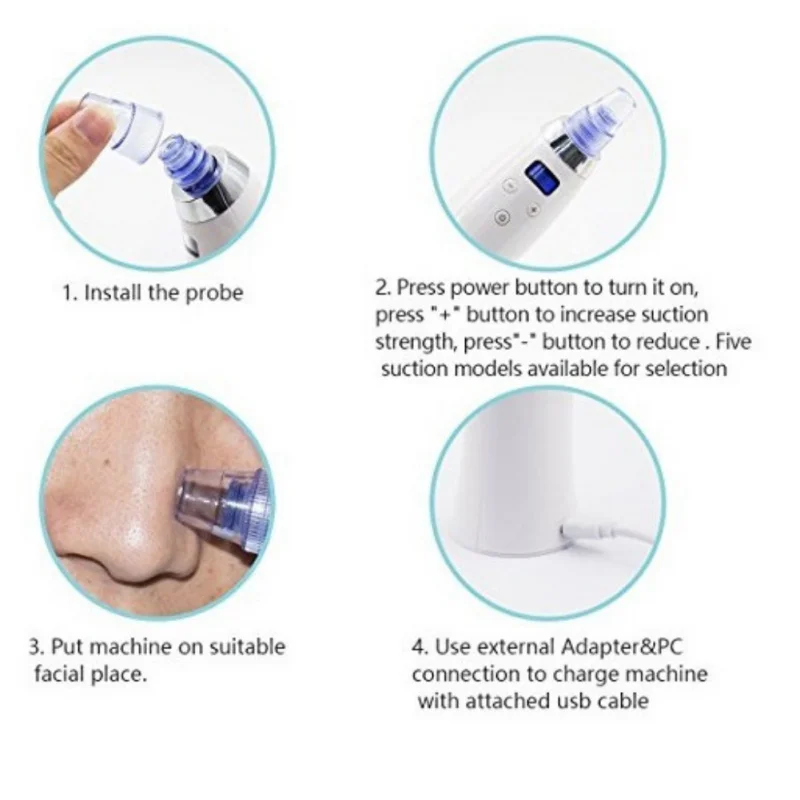 1. Install the probe

2. Press power button to turn it on, press "+" button to increase suction strength, press"-" button to reduce . Five suction models available for selection

3. Put machine on suitable facial place.

4. Use external Adapter&PC connection to charge machine with attached usb cable