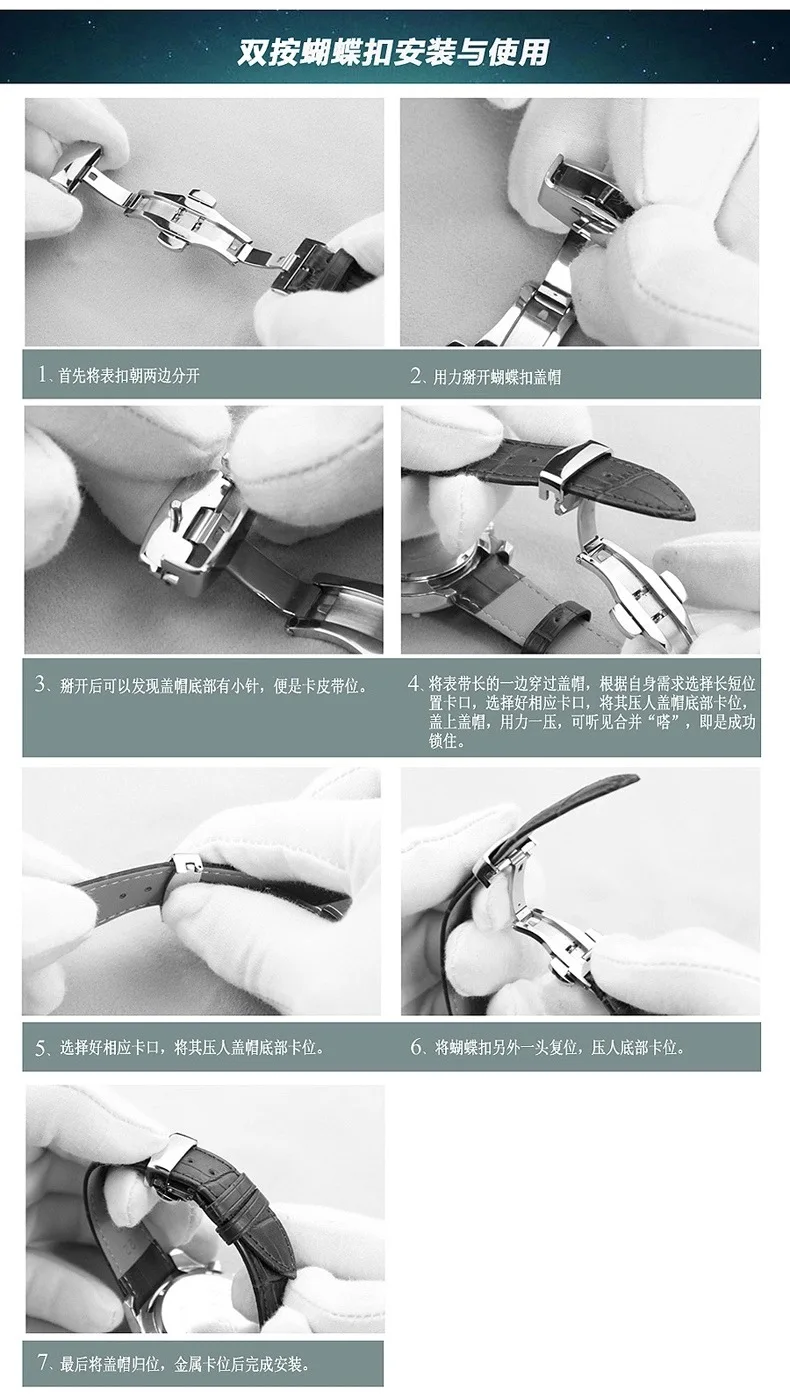 双按蝴蝶扣安装与使用

1、首先将表扣朝两边分开

2、用力掰开蝴蝶扣盖帽

3、掰开后可以发现盖帽底部有小针，便是卡皮带位。

4、将表带长的一边穿过盖帽，根据自身需求选择长短位置卡口，选择好相应卡口，将其压人盖帽底部卡位，盖上盖帽，用力一压，可听见合并“嗒”，即是成功锁住。

5、选择好相应卡口，将其压人盖帽底部卡位。

6、将蝴蝶扣另外一头复位，压人底部卡位。

7、最后将盖帽归位，金属卡位后完成安装。