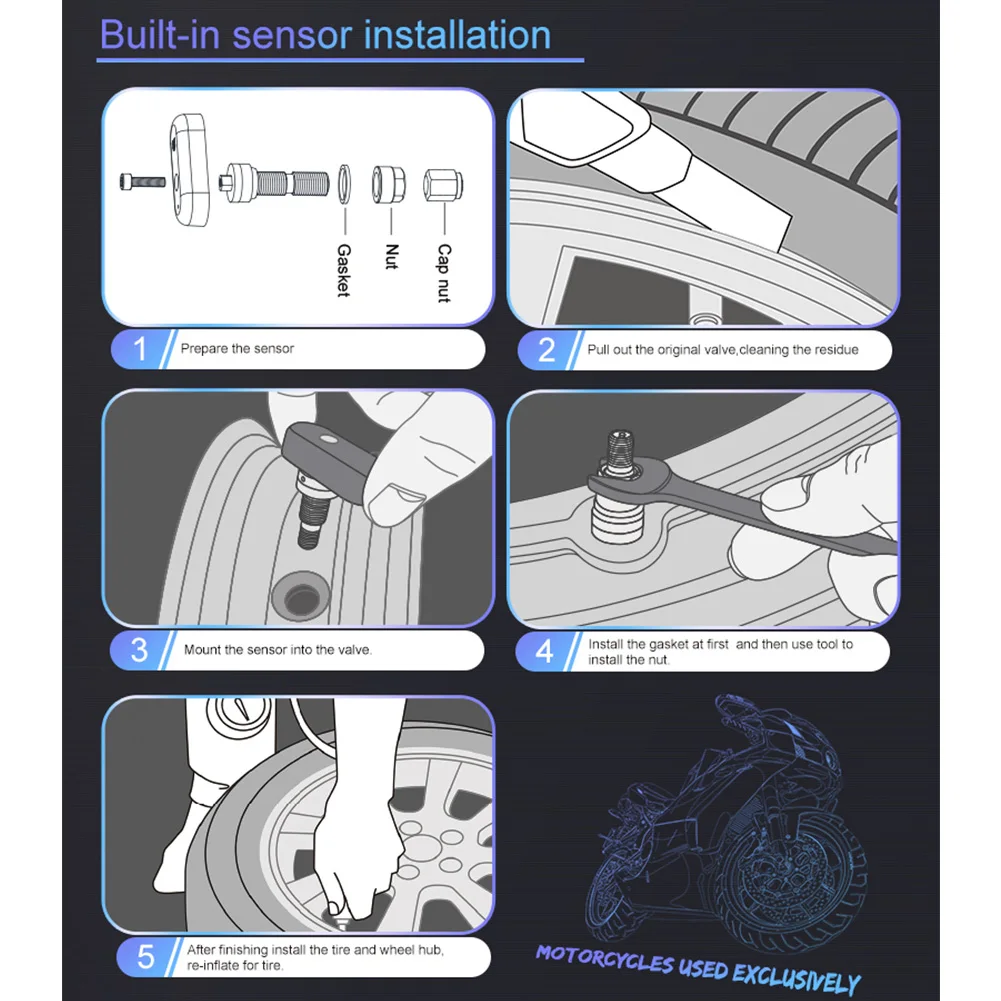 Built-in sensor installation

Gasket

Nut

Cap nut

1 Prepare the sensor

2 Pull out the original valve,cleaning the residue

3 Mount the sensor into the valve.

4 Install the gasket at first and then use tool to install the nut.

5 After finishing install the tire and wheel hub, re-inflate for tire.

MOTORCYCLES USED EXCLUSIVELY