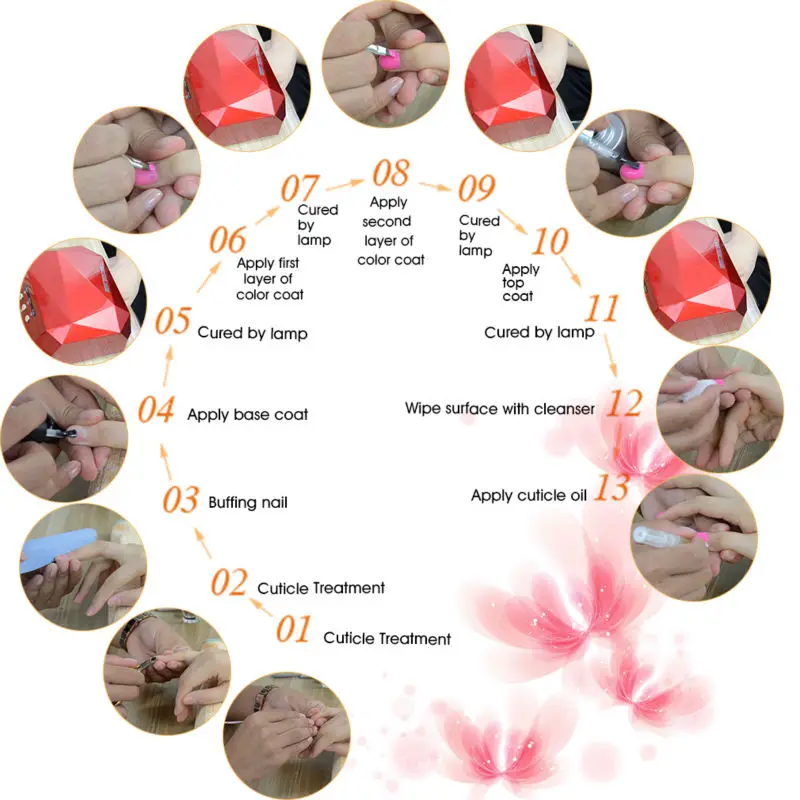 01 Cuticle Treatment

02 Cuticle Treatment

03 Buffing nail

04 Apply base coat

05 Cured by lamp

06 Apply first layer of color coat

07 Cured by lamp

08 Apply second layer of color coat

09 Cured by lamp

10 Apply top coat

11 Cured by lamp

12 Wipe surface with cleanser

13 Apply cuticle oil