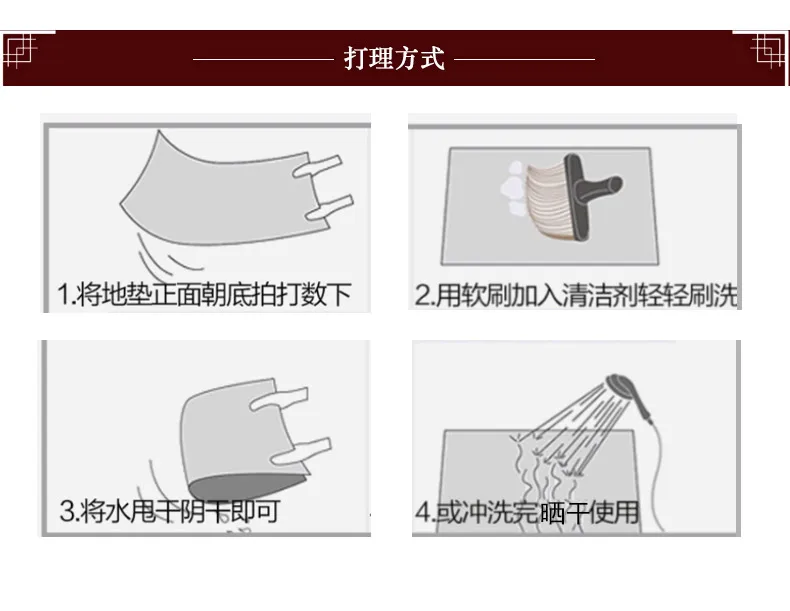 打理方式

1.将地垫正面朝底拍打数下

2.用软刷加入清洁剂轻轻刷洗

3.将水甩干阴干即可

4.或冲洗完晒干使用