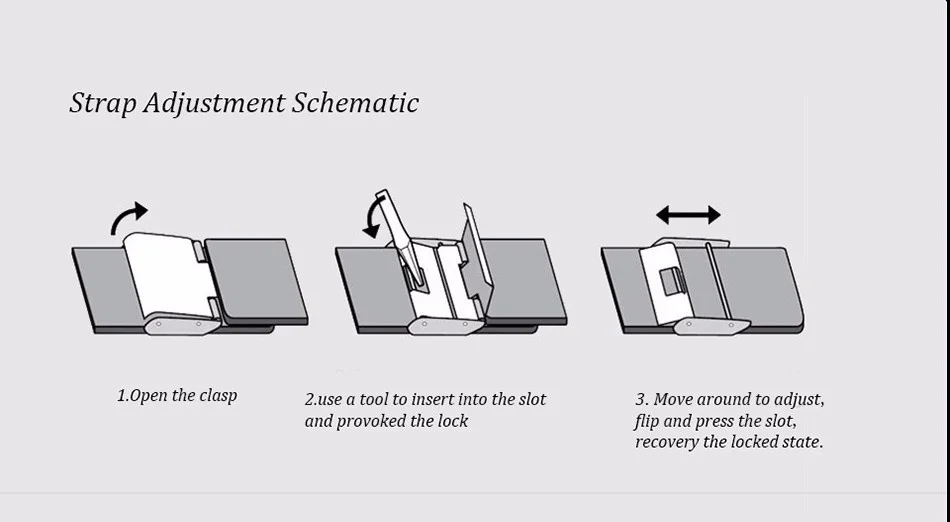 Strap Adjustment Schematic

1.Open the clasp

2.use a tool to insert into the slot and provoked the lock

3. Move around to adjust, flip and press the slot, recovery the locked state.