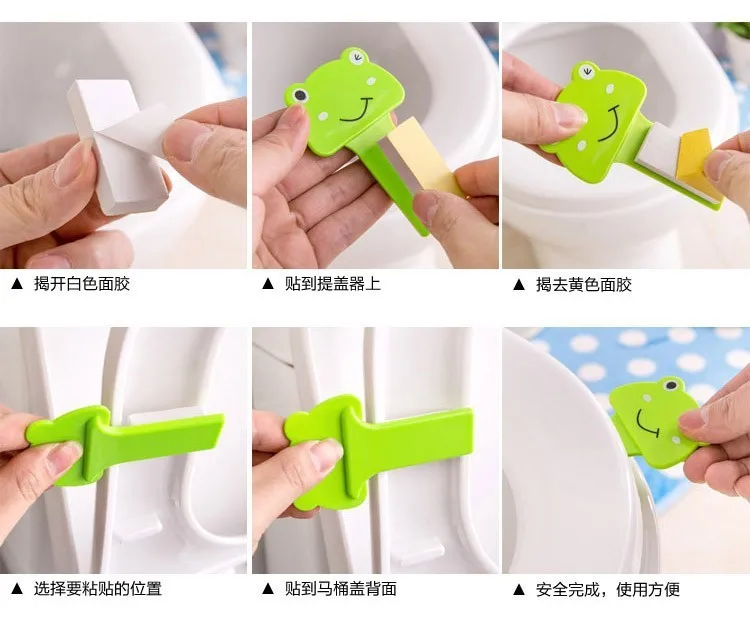 ▲ 揭开白色面胶

▲ 贴到提盖器上

▲ 揭去黄色面胶

▲ 选择要粘贴的位置

▲ 贴到马桶盖背面

▲ 安全完成，使用方便