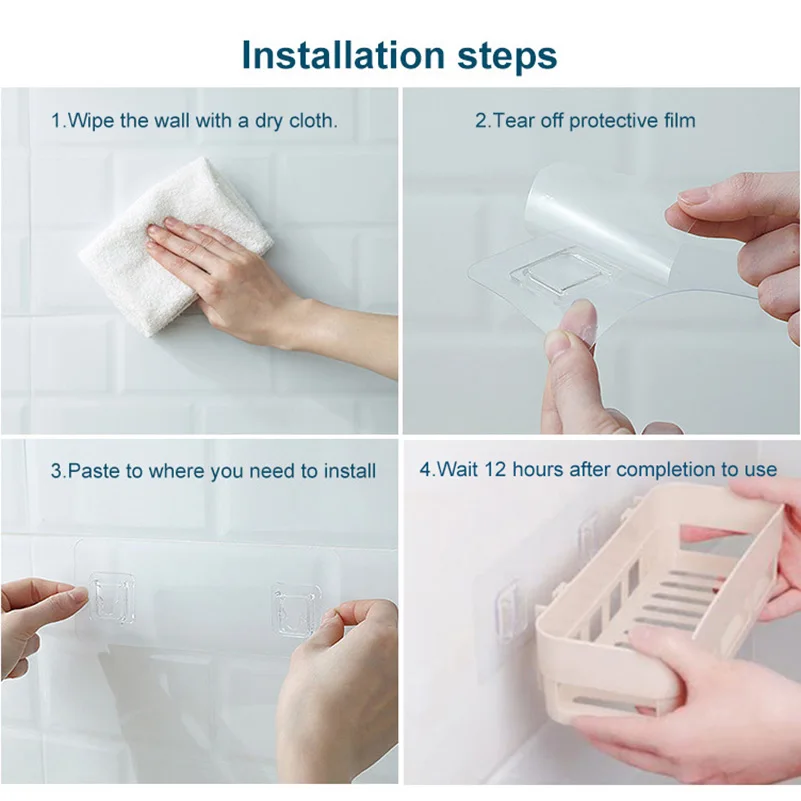 Installation steps

1.Wipe the wall with a dry cloth.

2.Tear off protective film

3.Paste to where you need to install

4.Wait 12 hours after completion to use