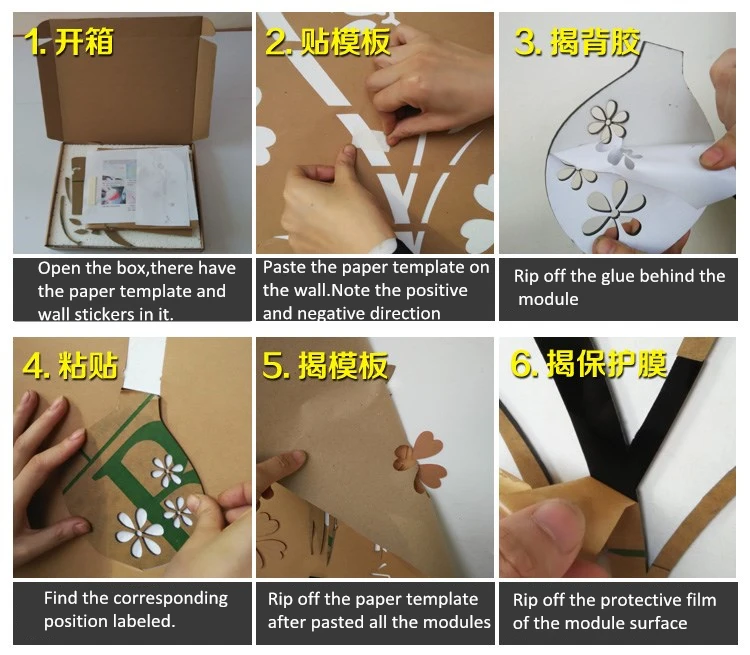 1. 开箱

Open the box,there have the paper template and wall stickers in it.

2. 贴模板

Paste the paper template on the wall.Note the positive and negative direction

3. 揭背胶

Rip off the glue behind the module

4. 粘贴

Find the corresponding position labeled.

5. 揭模板

Rip off the paper template after pasted all the modules

6. 揭保护膜

Rip off the protective film of the module surface