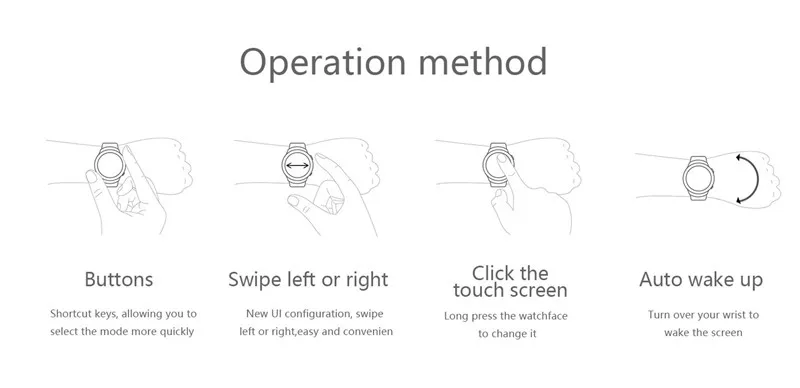 Operation method

Buttons

Shortcut keys, allowing you to select the mode more quickly

Swipe left or right

New UI configuration, swipe left or right,easy and convenien

Click the touch screen

Long press the watchface to change it

Auto wake up

Turn over your wrist to wake the screen