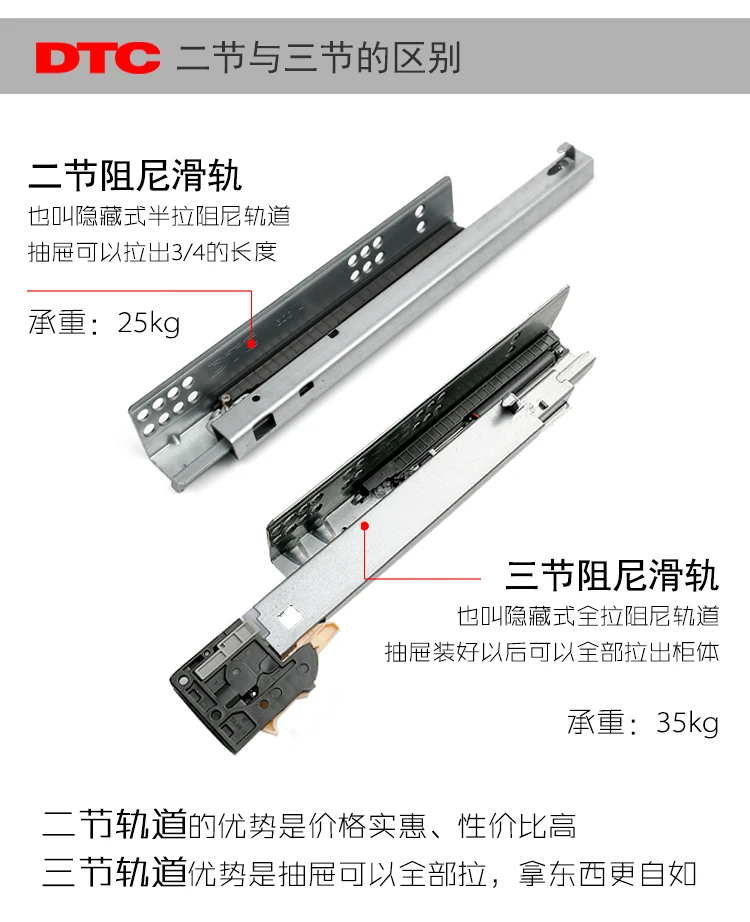 DTC 二节与三节的区别

二节阻尼滑轨
也叫隐藏式半拉阻尼轨道
抽屉可以拉出3/4的长度

承重：25kg

三节阻尼滑轨
也叫隐藏式全拉阻尼轨道
抽屉装好以后可以全部拉出柜体

承重：35kg

二节轨道的优势是价格实惠、性价比高
三节轨道优势是抽屉可以全部拉，拿东西更自如