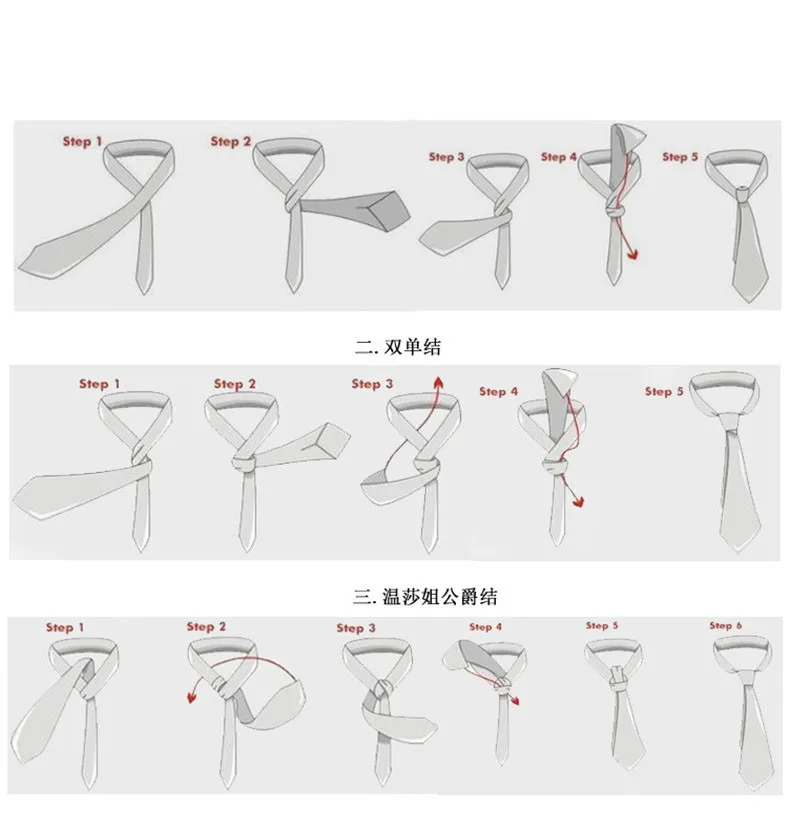 Step 1 Step 2 Step 3 Step 4 Step 5

二. 双单结

Step 1 Step 2 Step 3 Step 4 Step 5

三. 温莎姐公爵结

Step 1 Step 2 Step 3 Step 4 Step 5 Step 6