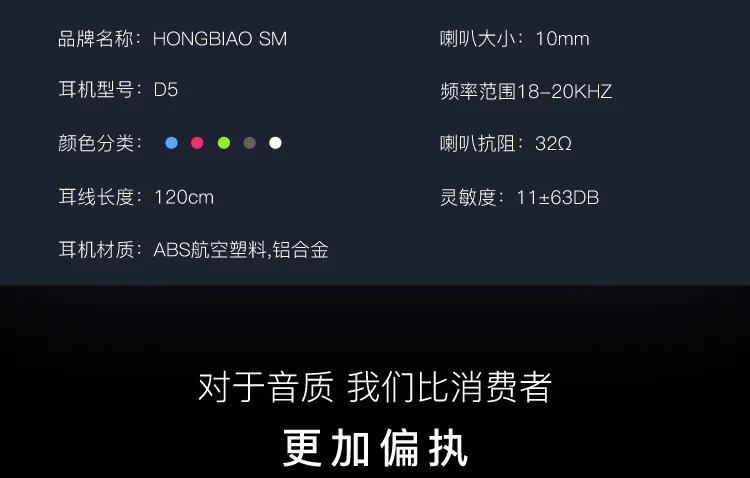 品牌名称：HONGBIAO SM

耳机型号：D5

颜色分类：

耳线长度：120cm

耳机材质：ABS航空塑料,铝合金

喇叭大小：10mm

频率范围18-20KHZ

喇叭抗阻：32Ω

灵敏度：11±63DB

对于音质 我们比消费者

更加偏执