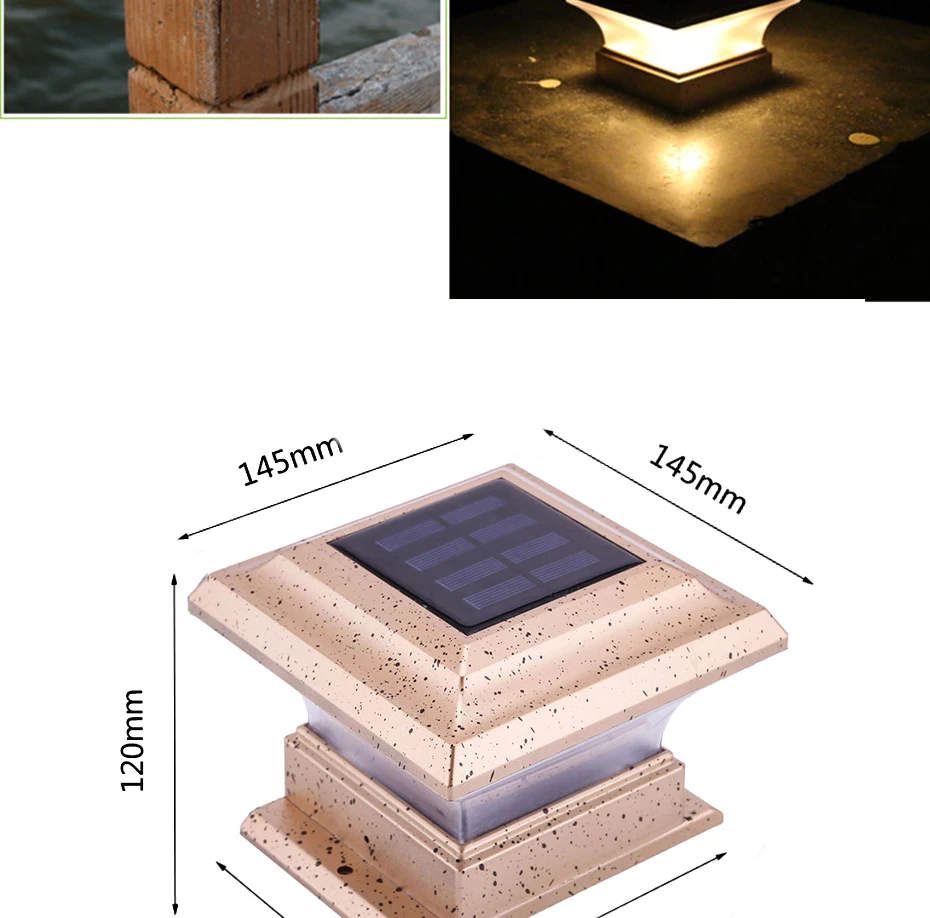 145mm

145mm

120mm