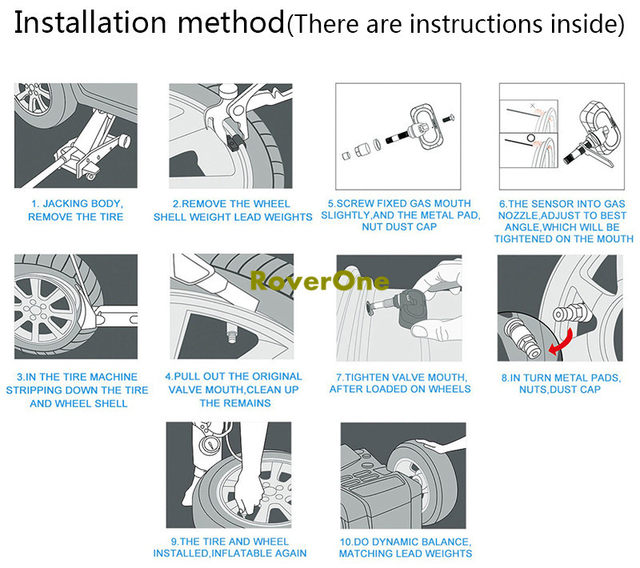 Installation method(There are instructions inside)

1. JACKING BODY, REMOVE THE TIRE

2.REMOVE THE WHEEL SHELL WEIGHT LEAD WEIGHTS

5.SCREW FIXED GAS MOUTH SLIGHTLY,AND THE METAL PAD, NUT DUST CAP

6.THE SENSOR INTO GAS NOZZLE,ADJUST TO BEST ANGLE,WHICH WILL BE TIGHTENED ON THE MOUTH

RoverOne

3.IN THE TIRE MACHINE STRIPPING DOWN THE TIRE AND WHEEL SHELL

4.PULL OUT THE ORIGINAL VALVE MOUTH,CLEAN UP THE REMAINS

7.TIGHTEN VALVE MOUTH, AFTER LOADED ON WHEELS

8.IN TURN METAL PADS, NUTS,DUST CAP

9.THE TIRE AND WHEEL INSTALLED,INFLATABLE AGAIN

10.DO DYNAMIC BALANCE, MATCHING LEAD WEIGHTS