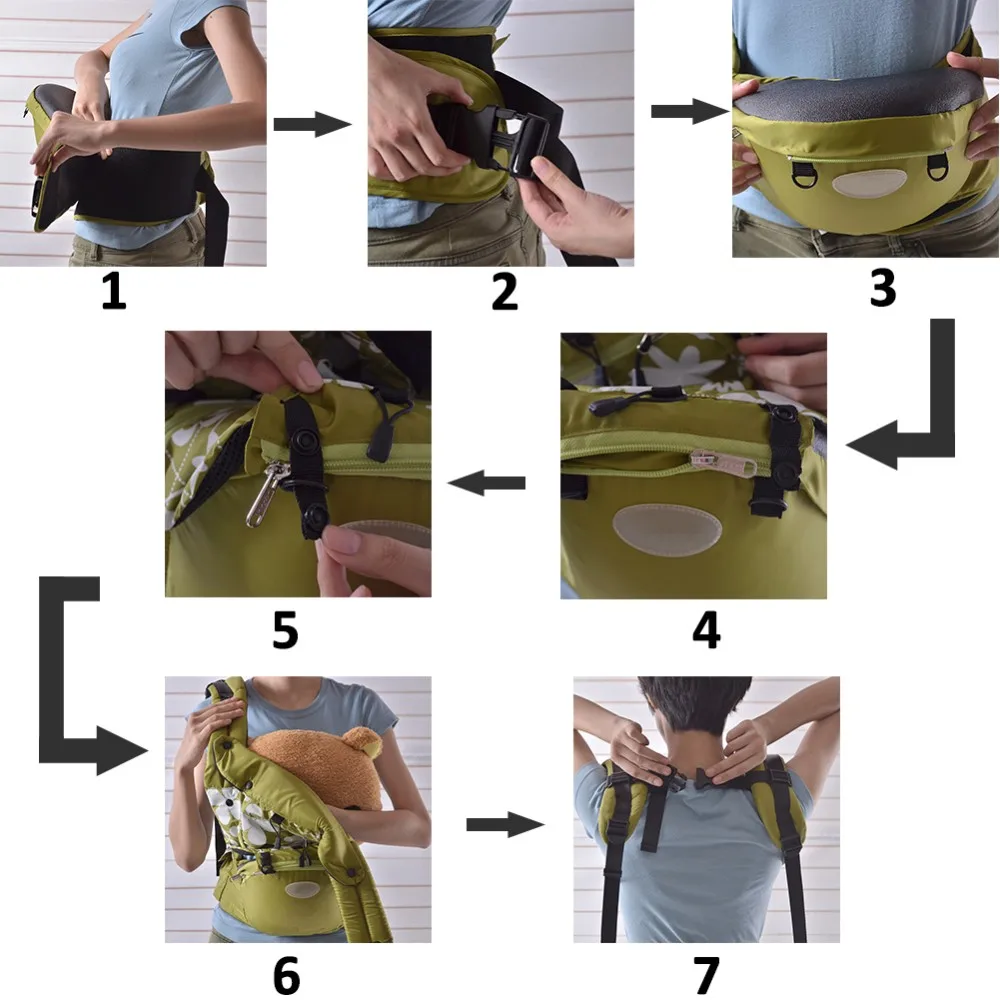 1

2

3

5

4

6

7