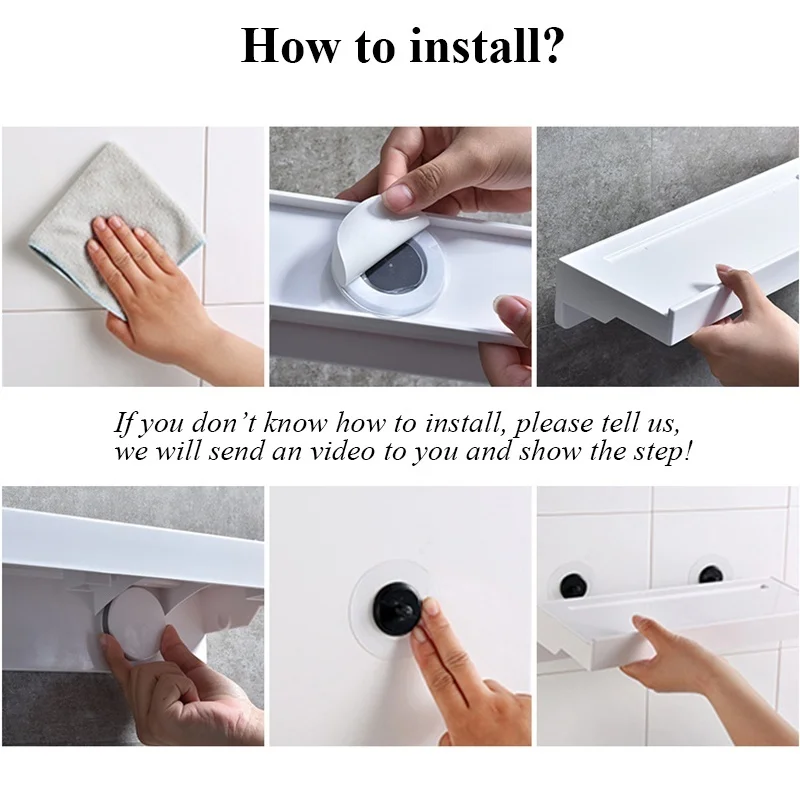 How to install?

If you don't know how to install, please tell us, we will send an video to you and show the step!