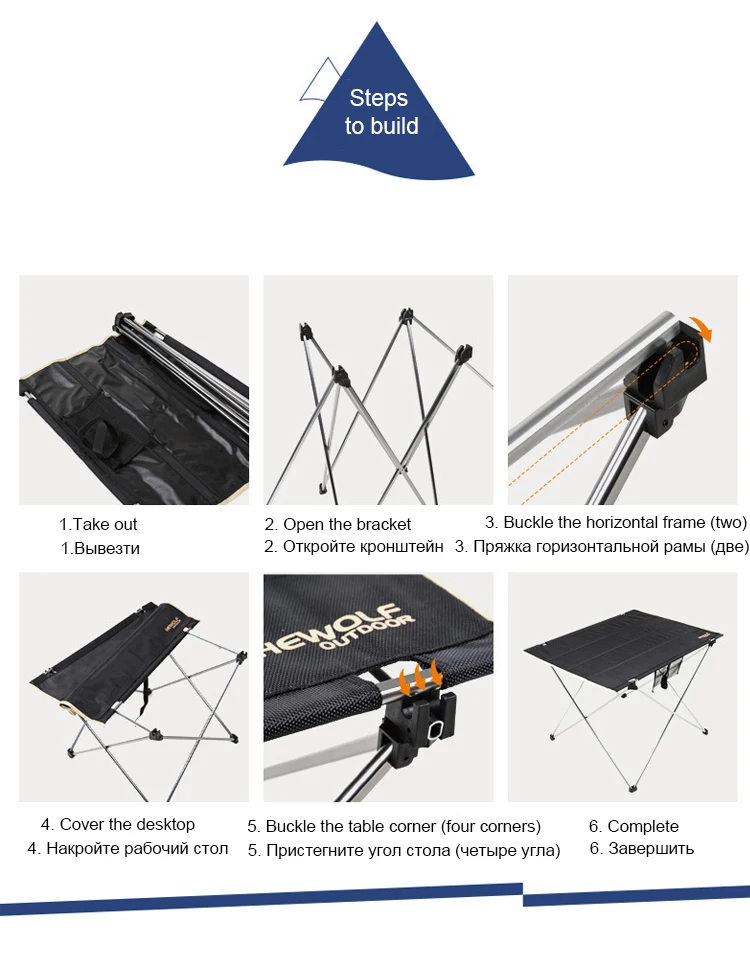 Steps to build

1.Take out
1.Вывезти

2. Open the bracket
2. Откройте кронштейн

3. Buckle the horizontal frame (two)
3. Пряжка горизонтальной рамы (две)

HEWOLF OUTDOOR

4. Cover the desktop
4. Накройте рабочий стол

5. Buckle the table corner (four corners)
5. Пристегните угол стола (четыре угла)

6. Complete
6. Завершить