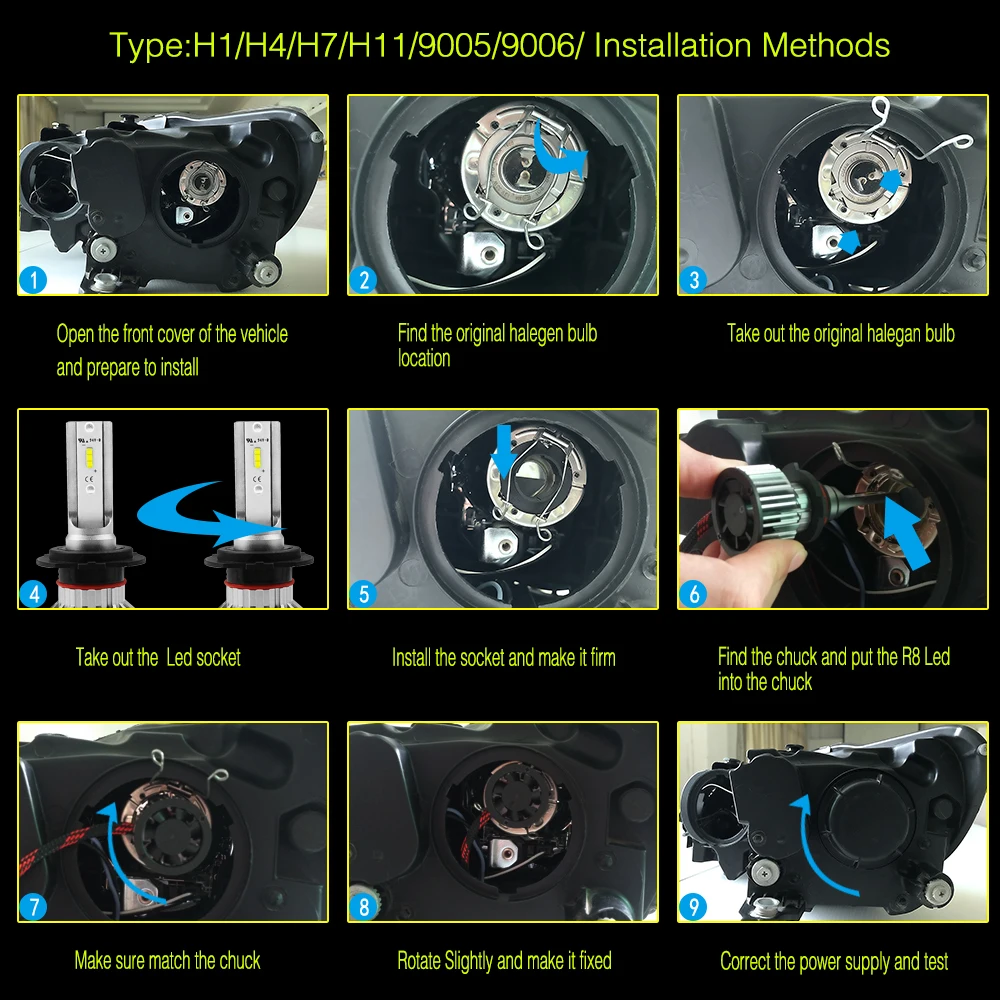 Type:H1/H4/H7/H11/9005/9006/ Installation Methods

1

Open the front cover of the vehicle and prepare to install

2

Find the original halegen bulb location

3

Take out the original halegan bulb

4

Take out the Led socket

5

Install the socket and make it firm

6

Find the chuck and put the R8 Led into the chuck

7

Make sure match the chuck

8

Rotate Slightly and make it fixed

9

Correct the power supply and test