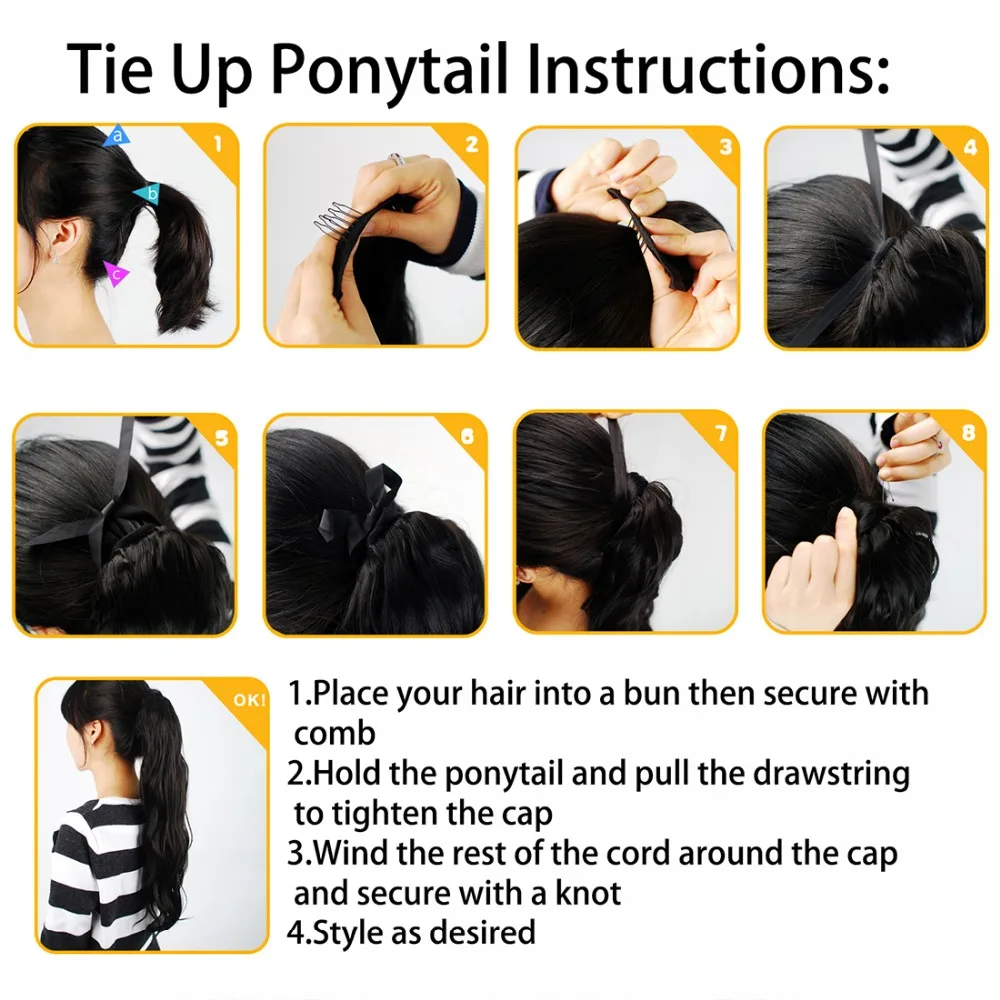 Tie Up Ponytail Instructions:

a

b

c

1

2

3

4

5

6

7

8

OK!

1.Place your hair into a bun then secure with comb
2.Hold the ponytail and pull the drawstring to tighten the cap
3.Wind the rest of the cord around the cap and secure with a knot
4.Style as desired