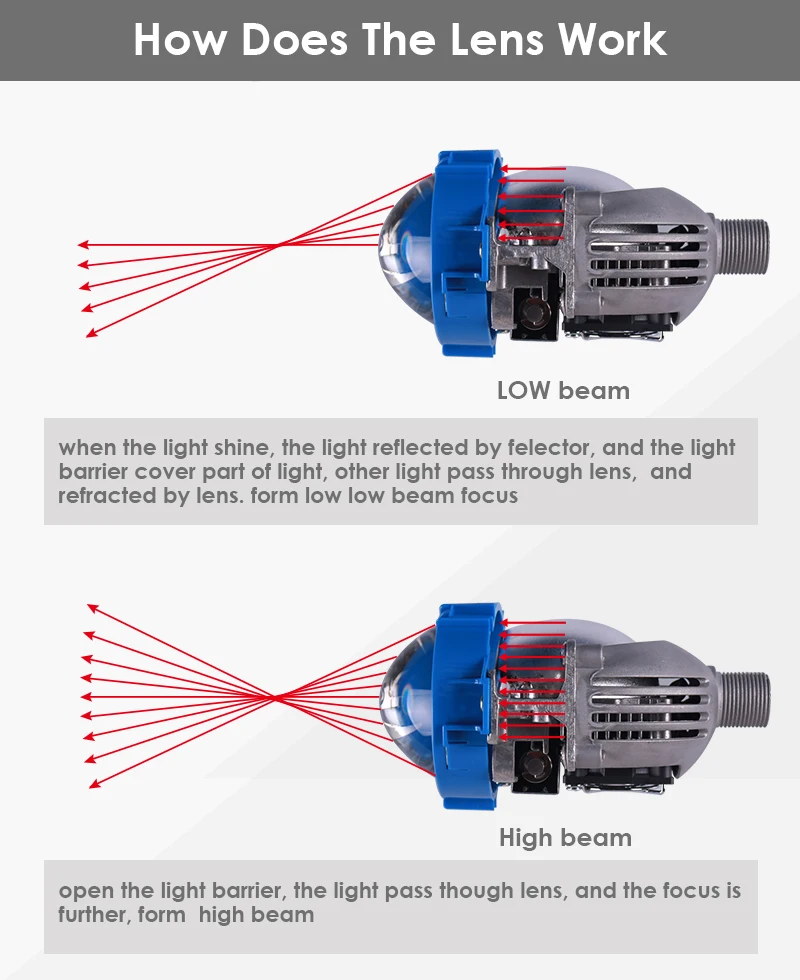 How Does The Lens Work

LOW beam

when the light shine, the light reflected by felector, and the light barrier cover part of light, other light pass through lens, and refracted by lens. form low low beam focus

High beam

open the light barrier, the light pass though lens, and the focus is further, form high beam