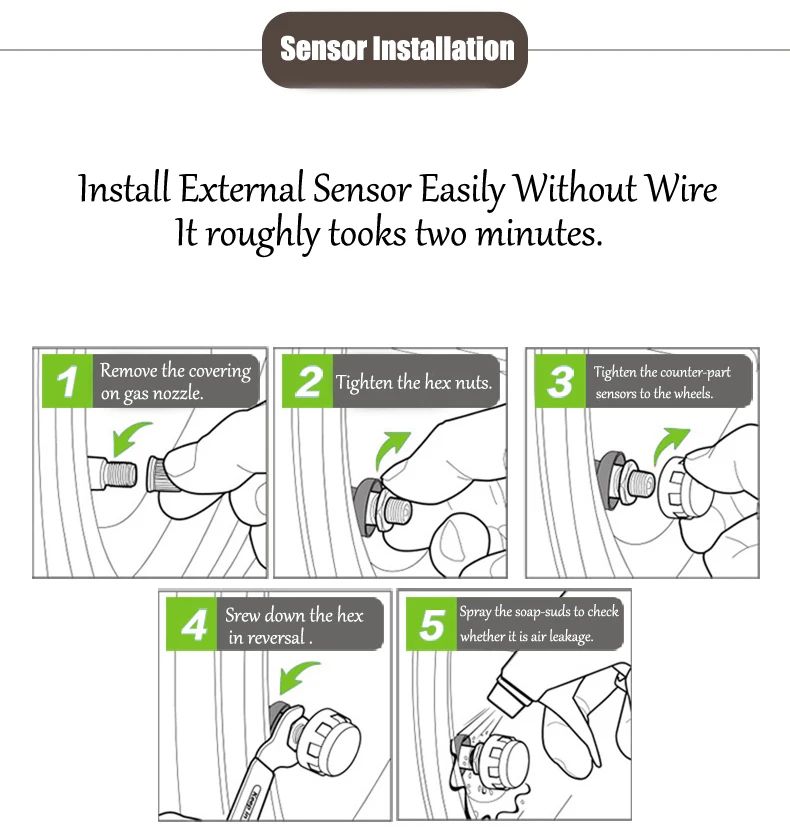 Sensor Installation

Install External Sensor Easily Without Wire
It roughly tooks two minutes.

1 Remove the covering on gas nozzle.

2 Tighten the hex nuts.

3 Tighten the counter-part sensors to the wheels.

4 Srew down the hex in reversal .

5 Spray the soap-suds to check whether it is air leakage.