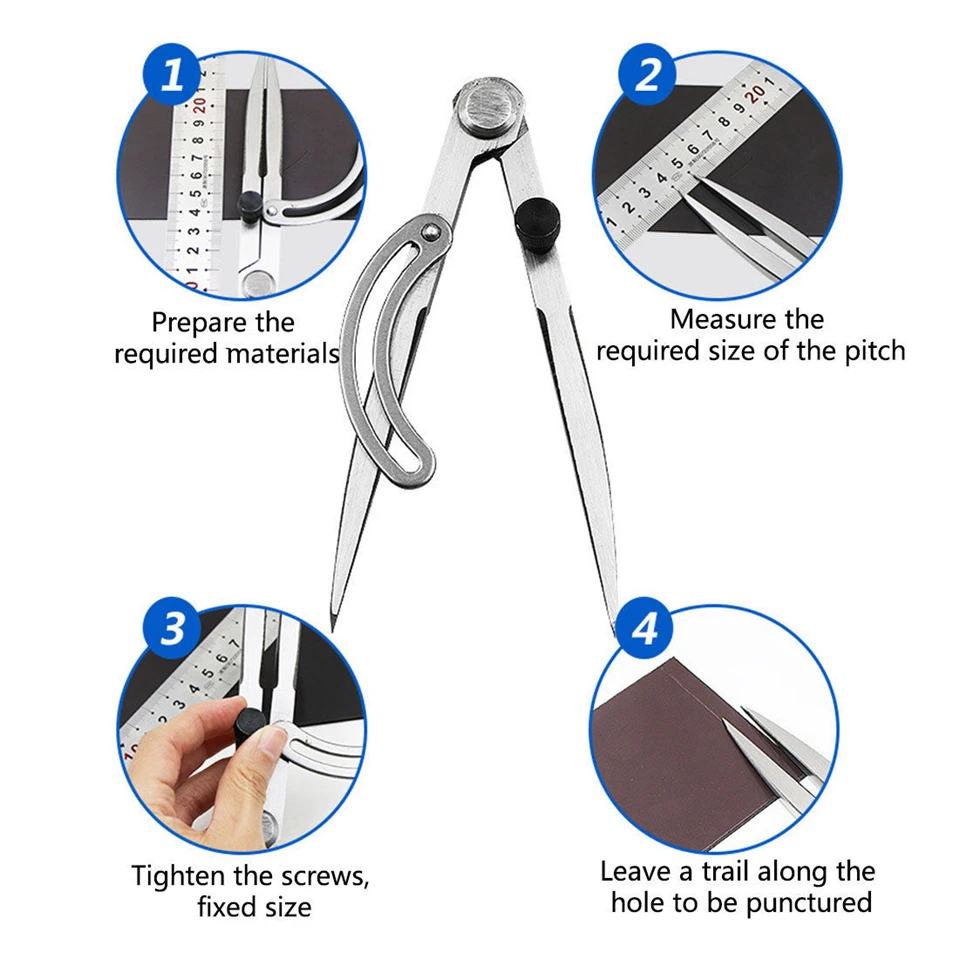 1

Prepare the required materials

2

Measure the required size of the pitch

3

Tighten the screws, fixed size

4

Leave a trail along the hole to be punctured