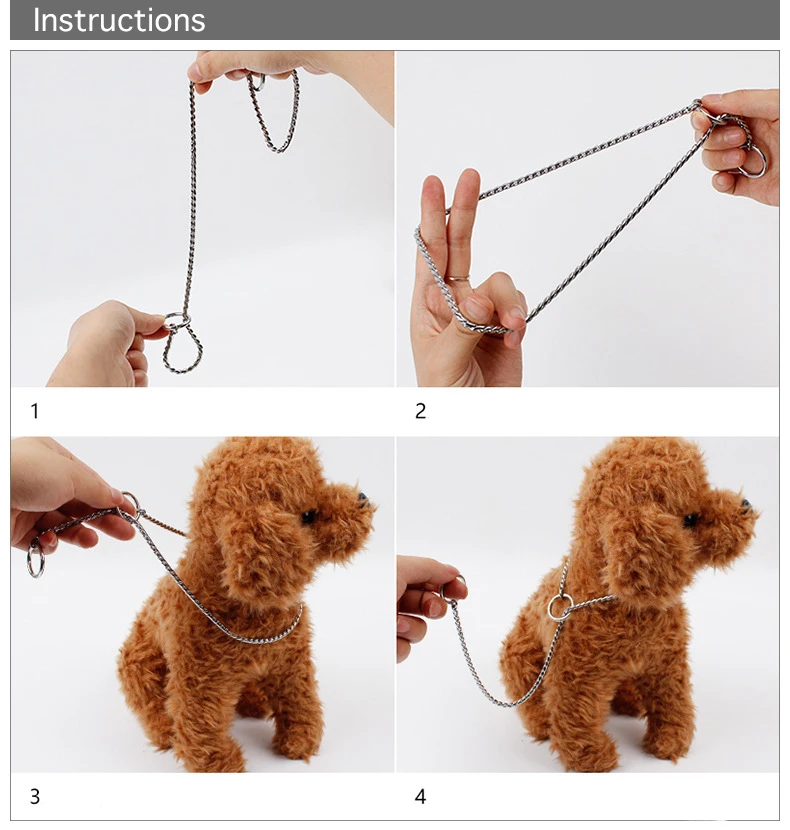 Instructions

1

2

3

4