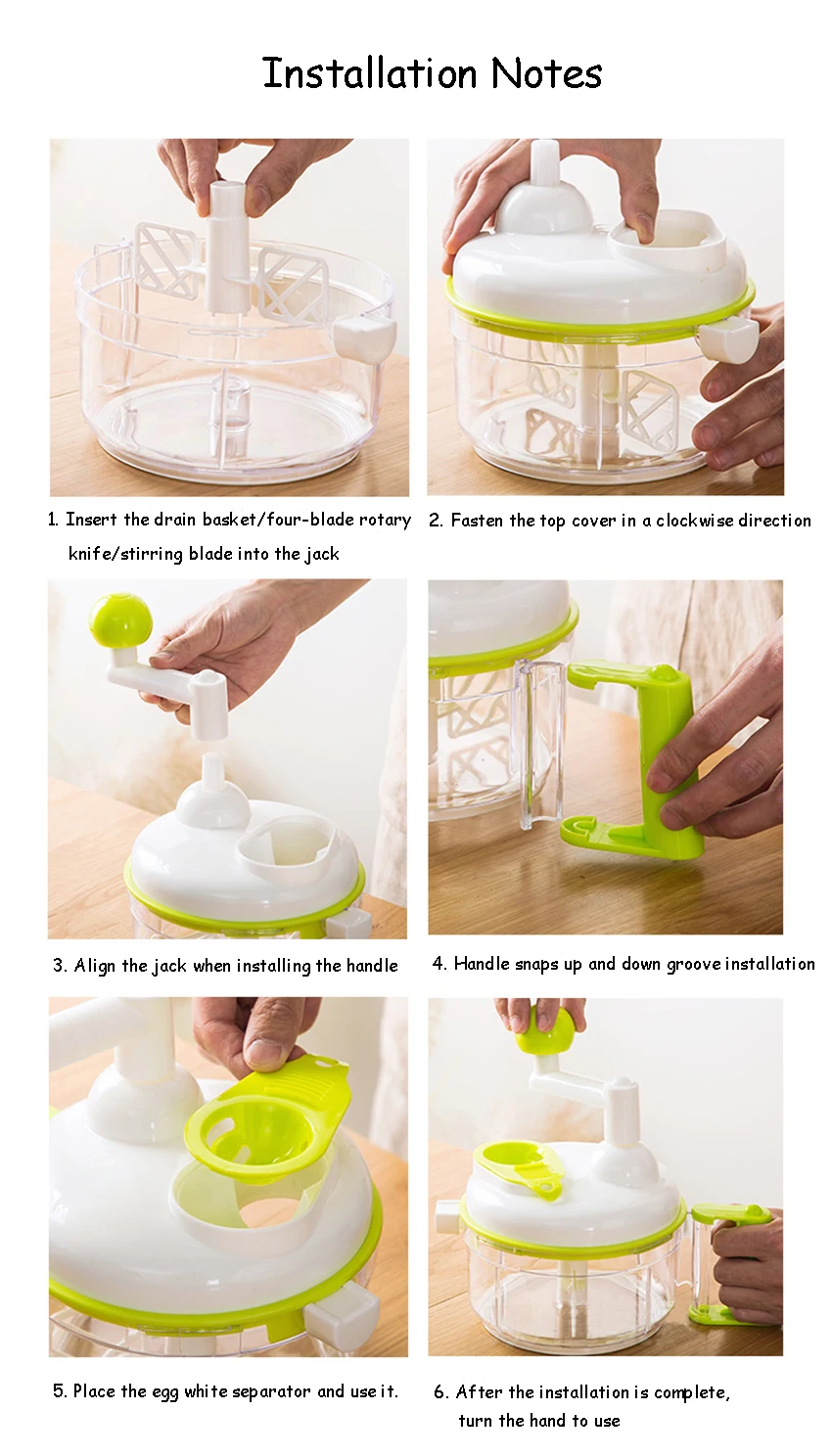 Installation Notes

1. Insert the drain basket/four-blade rotary knife/stirring blade into the jack

2. Fasten the top cover in a clockwise direction

3. Align the jack when installing the handle

4. Handle snaps up and down groove installation

5. Place the egg white separator and use it.

6. After the installation is complete, turn the hand to use