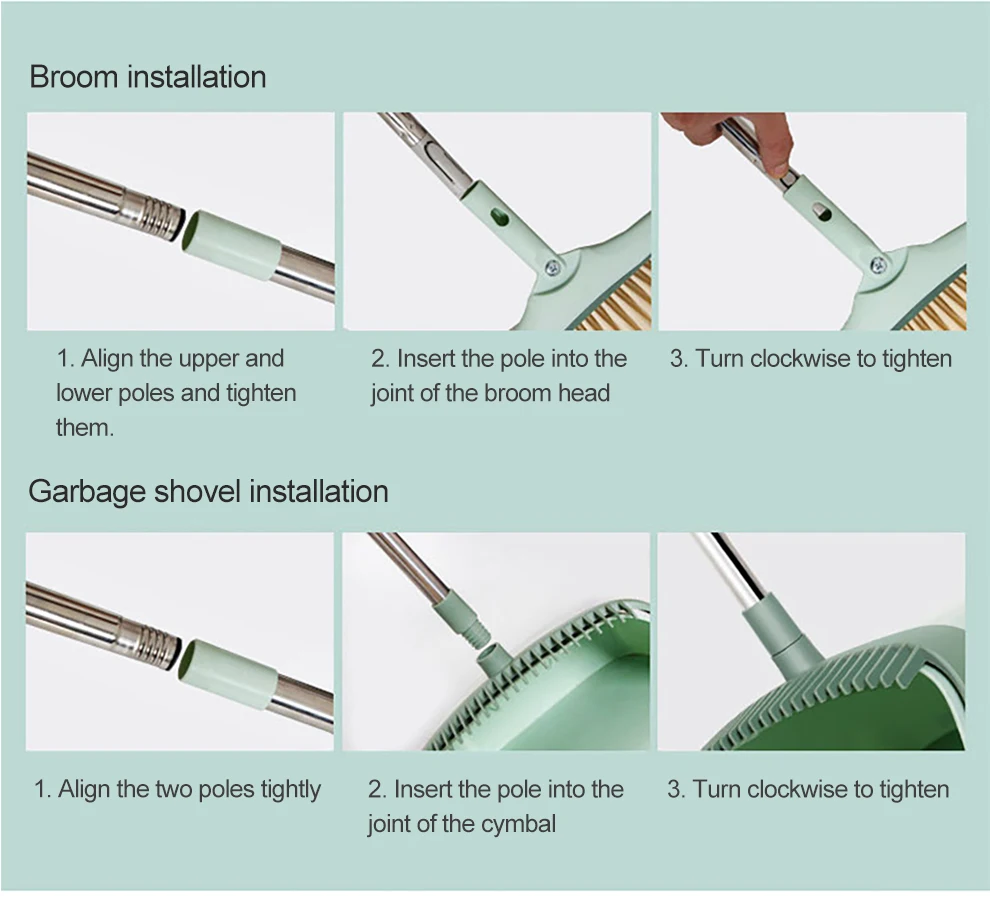 Broom installation

1. Align the upper and lower poles and tighten them.

2. Insert the pole into the joint of the broom head

3. Turn clockwise to tighten

Garbage shovel installation

1. Align the two poles tightly

2. Insert the pole into the joint of the cymbal

3. Turn clockwise to tighten