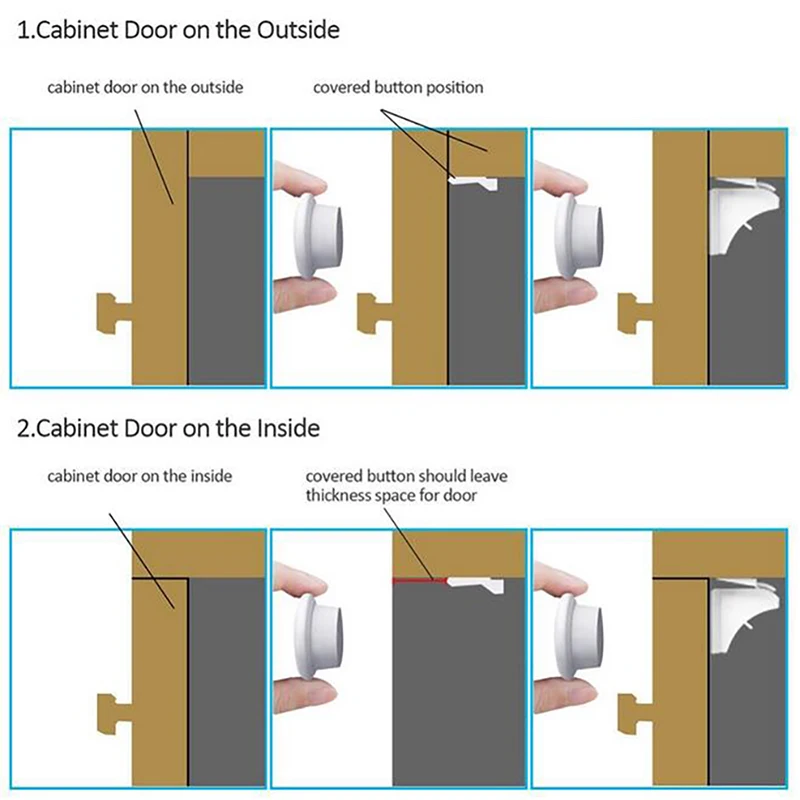 1.Cabinet Door on the Outside

cabinet door on the outside

covered button position

2.Cabinet Door on the Inside

cabinet door on the inside

covered button should leave thickness space for door