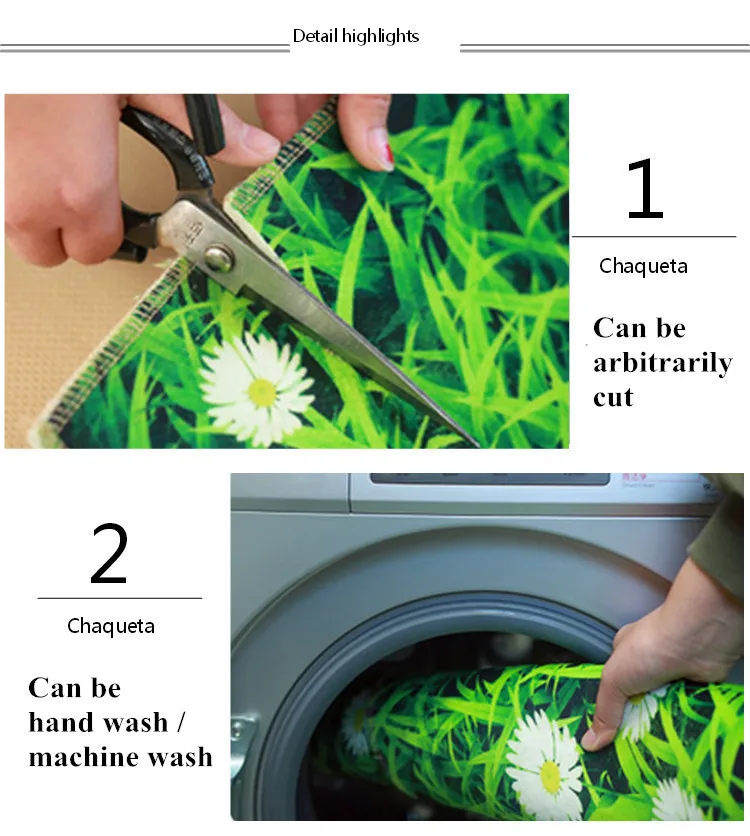 Detail highlights

1

Chaqueta

Can be arbitrarily cut

2

Chaqueta

Can be hand wash / machine wash