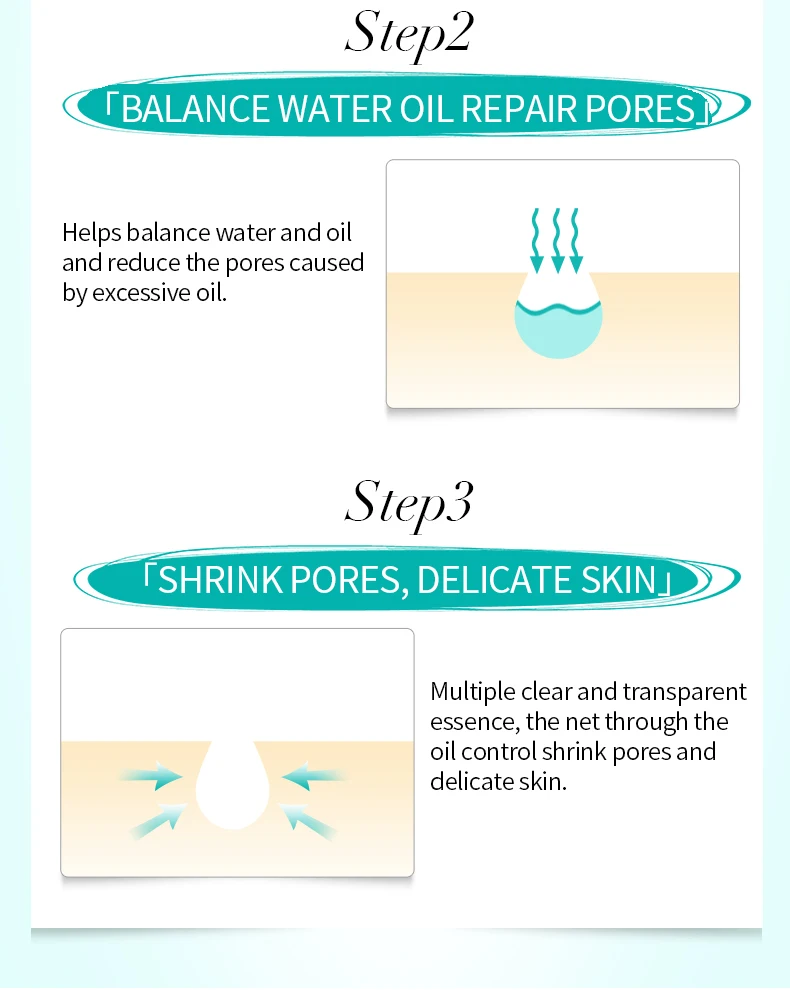 Step2

「BALANCE WATER OIL REPAIR PORES」

Helps balance water and oil and reduce the pores caused by excessive oil.

Step3

「SHRINK PORES, DELICATE SKIN」

Multiple clear and transparent essence, the net through the oil control shrink pores and delicate skin.