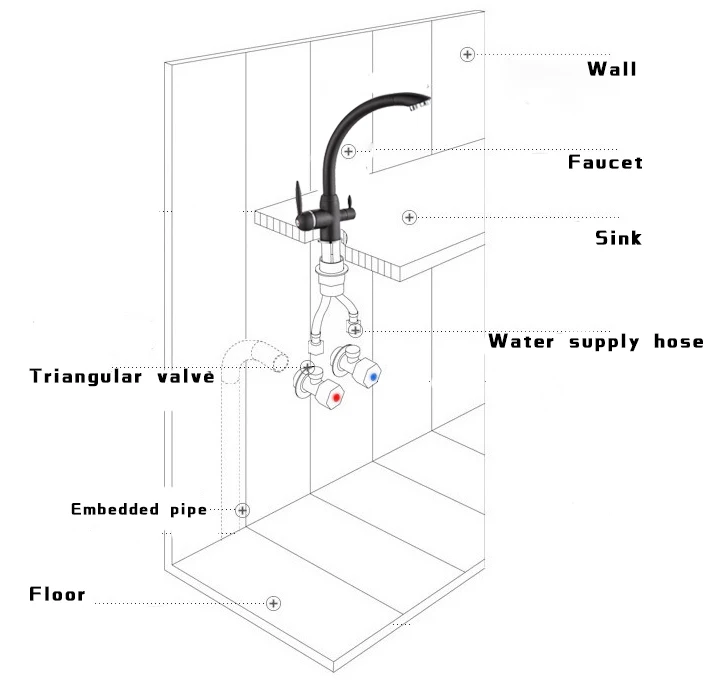 Wall

Faucet

Sink

Water supply hose

Triangular valve

Embedded pipe

Floor