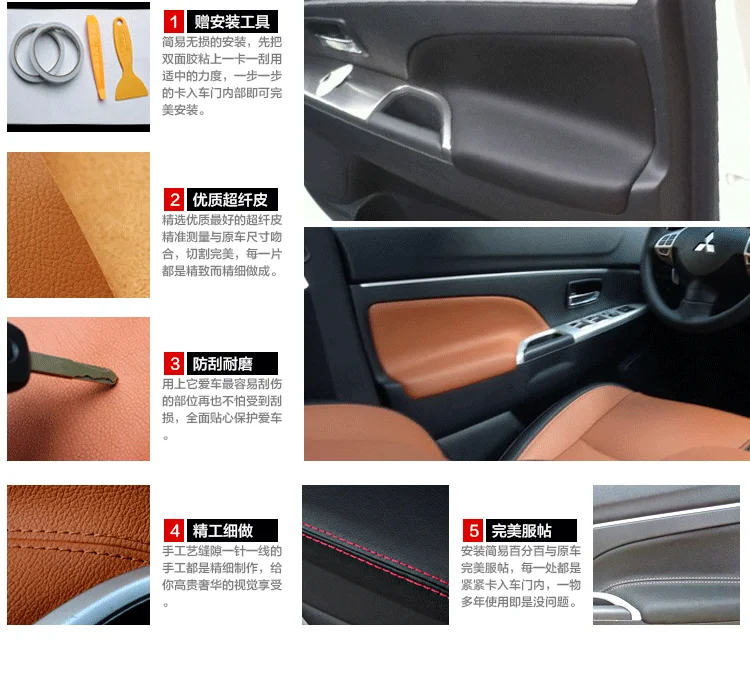 1 赠安装工具
简易无损的安装，先把双面胶粘上一卡一刮用适中的力度，一步一步的卡入车门内部即可完美安装。

2 优质超纤皮
精选优质最好的超纤皮精准测量与原车尺寸吻合，切割完美，每一片都是精致而精细做成。

3 防刮耐磨
用上它爱车最容易刮伤的部位再也不怕受到刮损，全面贴心保护爱车。

4 精工细做
手工艺缝隙一针一线的手工都是精细制作，给你高贵奢华的视觉享受。

5 完美服帖
安装简易百分百与原车完美服帖，每一处都是紧紧卡入车门内，一物多年使用即是没问题。