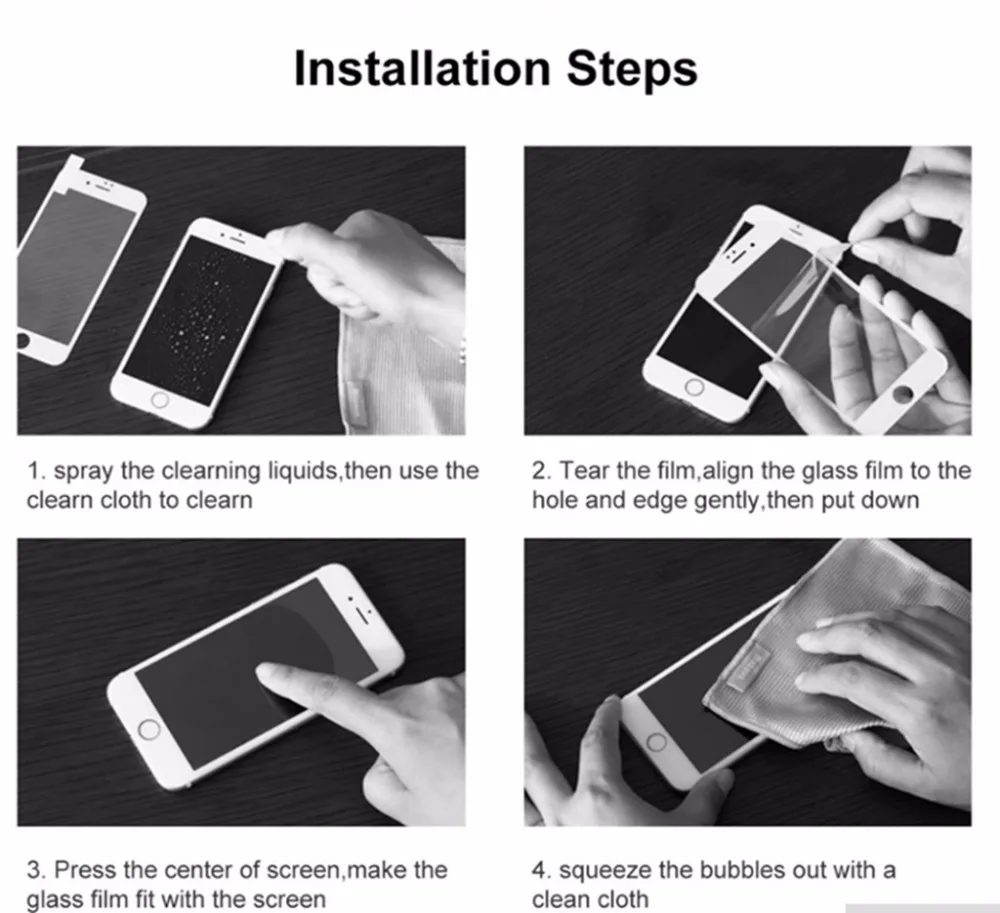 Installation Steps

1. spray the clearning liquids,then use the clearn cloth to clearn

2. Tear the film,align the glass film to the hole and edge gently,then put down

3. Press the center of screen,make the glass film fit with the screen

4. squeeze the bubbles out with a clean cloth