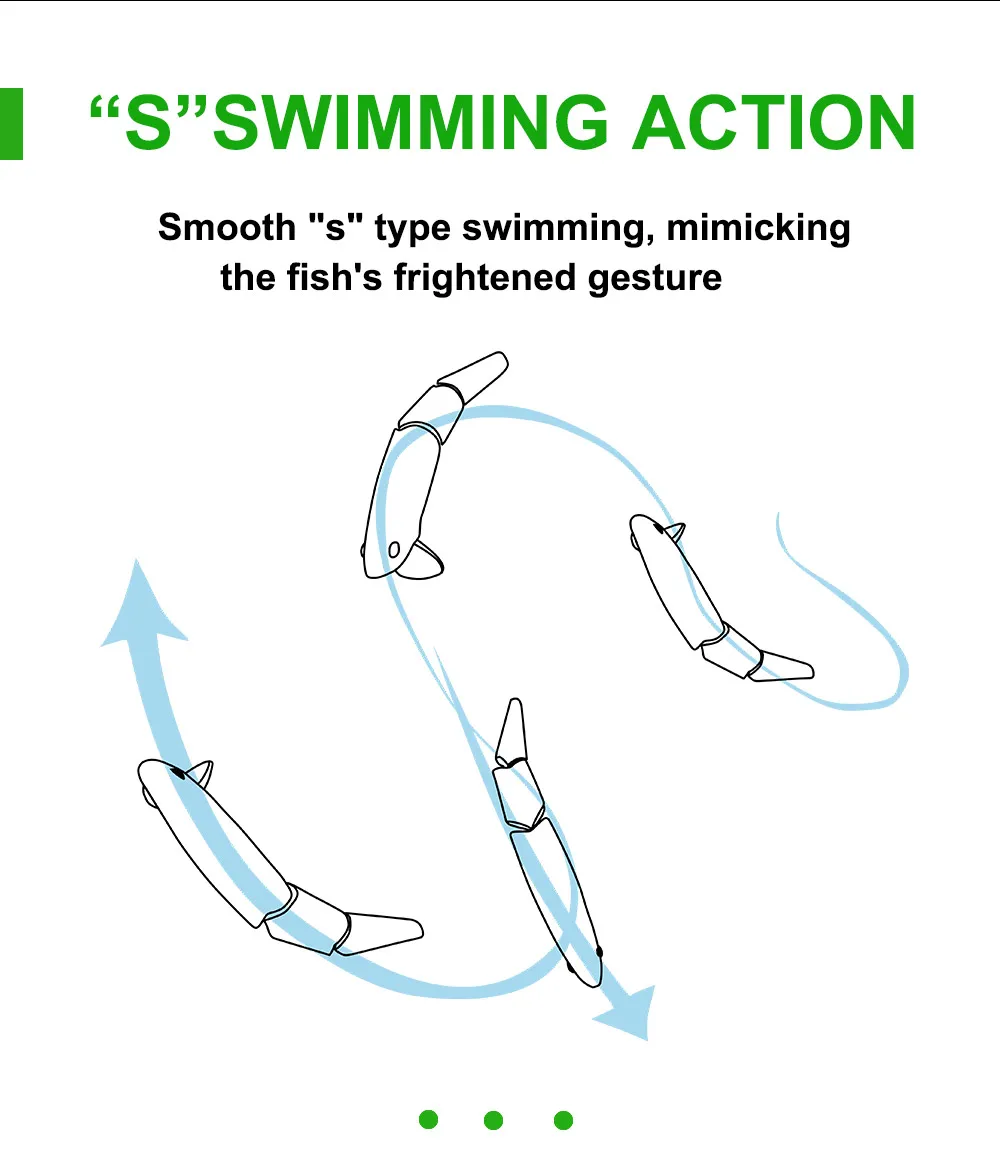 “S”SWIMMING ACTION

Smooth "s" type swimming, mimicking the fish's frightened gesture